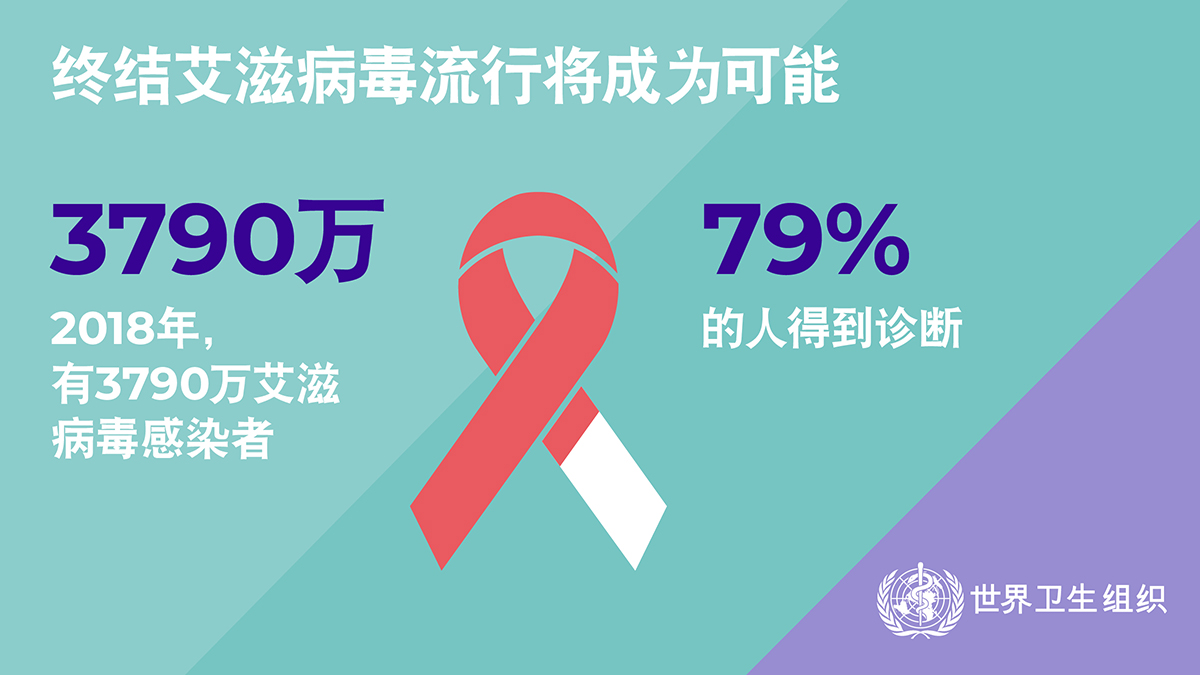 终结艾滋病毒流行将成为可能

3790万

2018年，有3790万艾滋病毒感染者

79%

的人得到诊断

世界卫生组织