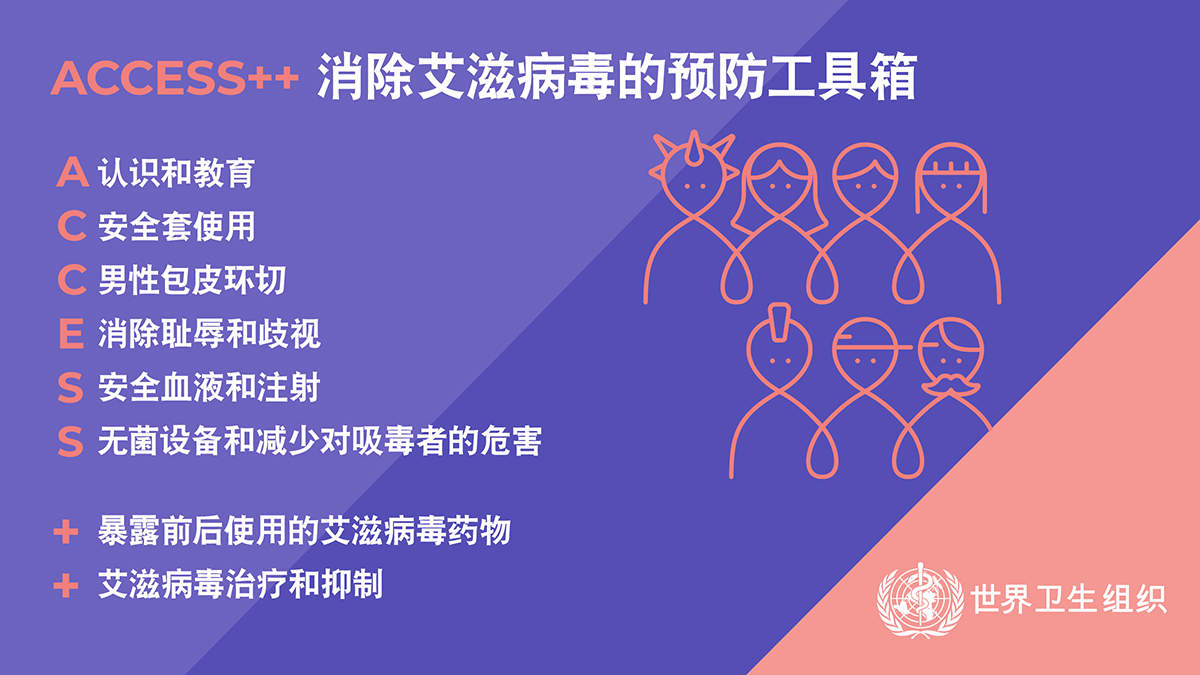 ACCESS++ 消除艾滋病毒的预防工具箱

A 认识和教育
C 安全套使用
C 男性包皮环切
E 消除耻辱和歧视
S 安全血液和注射
S 无菌设备和减少对吸毒者的危害

+ 暴露前后使用的艾滋病毒药物
+ 艾滋病毒治疗和抑制

世界卫生组织