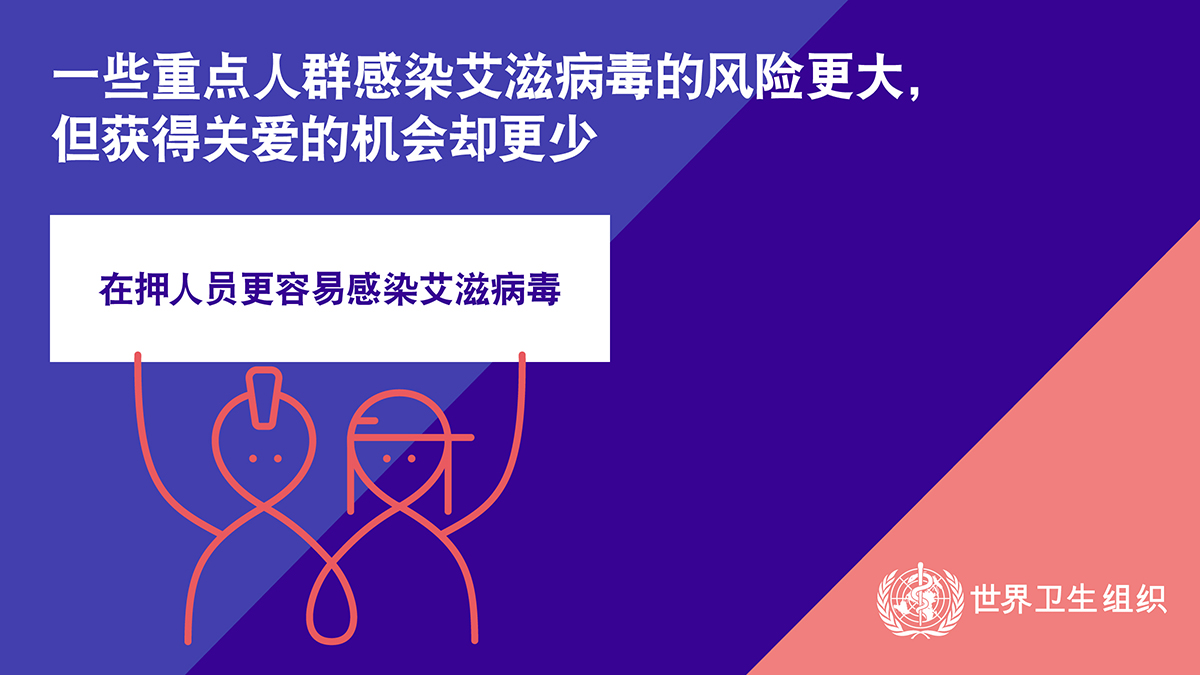 一些重点人群感染艾滋病毒的风险更大，但获得关爱的机会却更少

在押人员更容易感染艾滋病毒

世界卫生组织