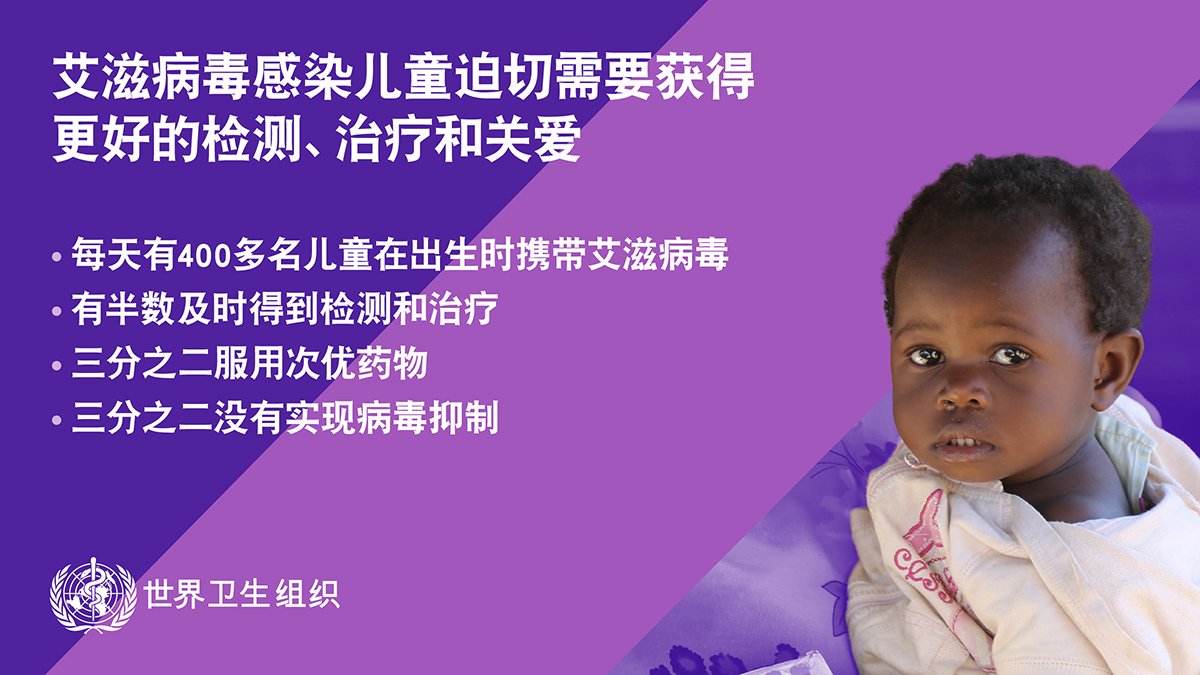 艾滋病毒感染儿童迫切需要获得更好的检测、治疗和关爱

• 每天有400多名儿童在出生时携带艾滋病毒
• 有半数及时得到检测和治疗
• 三分之二服用次优药物
• 三分之二没有实现病毒抑制

世界卫生组织