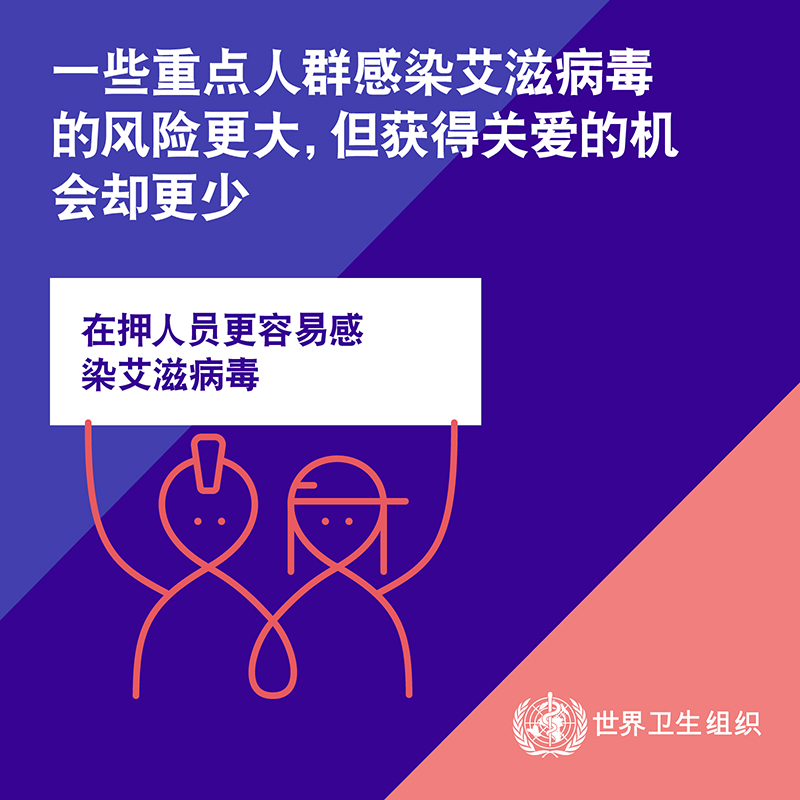 一些重点人群感染艾滋病毒的风险更大，但获得关爱的机会却更少

在押人员更容易感染艾滋病毒

世界卫生组织