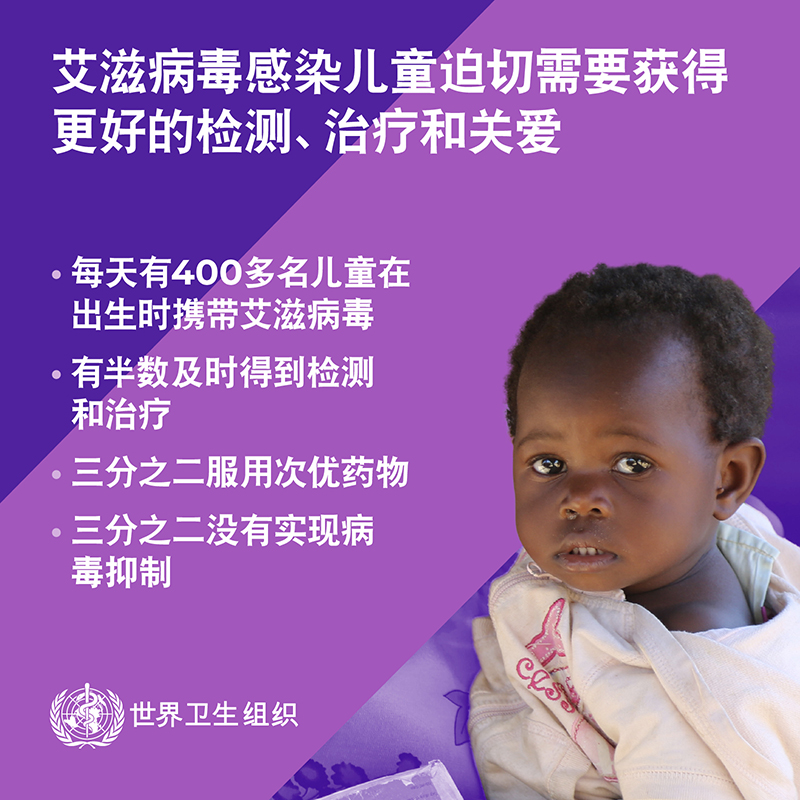 艾滋病毒感染儿童迫切需要获得更好的检测、治疗和关爱

• 每天有400多名儿童在出生时携带艾滋病毒

• 有半数及时得到检测和治疗

• 三分之二服用次优药物

• 三分之二没有实现病毒抑制

世界卫生组织