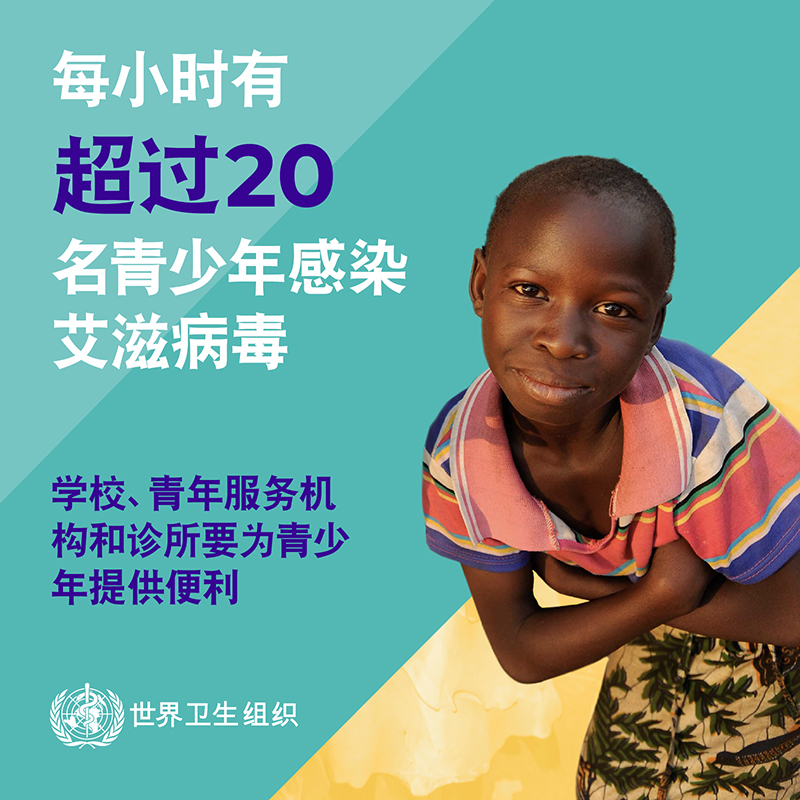 每小时有
超过20
名青少年感染
艾滋病毒

学校、青年服务机构和诊所要为青少年提供便利

世界卫生组织