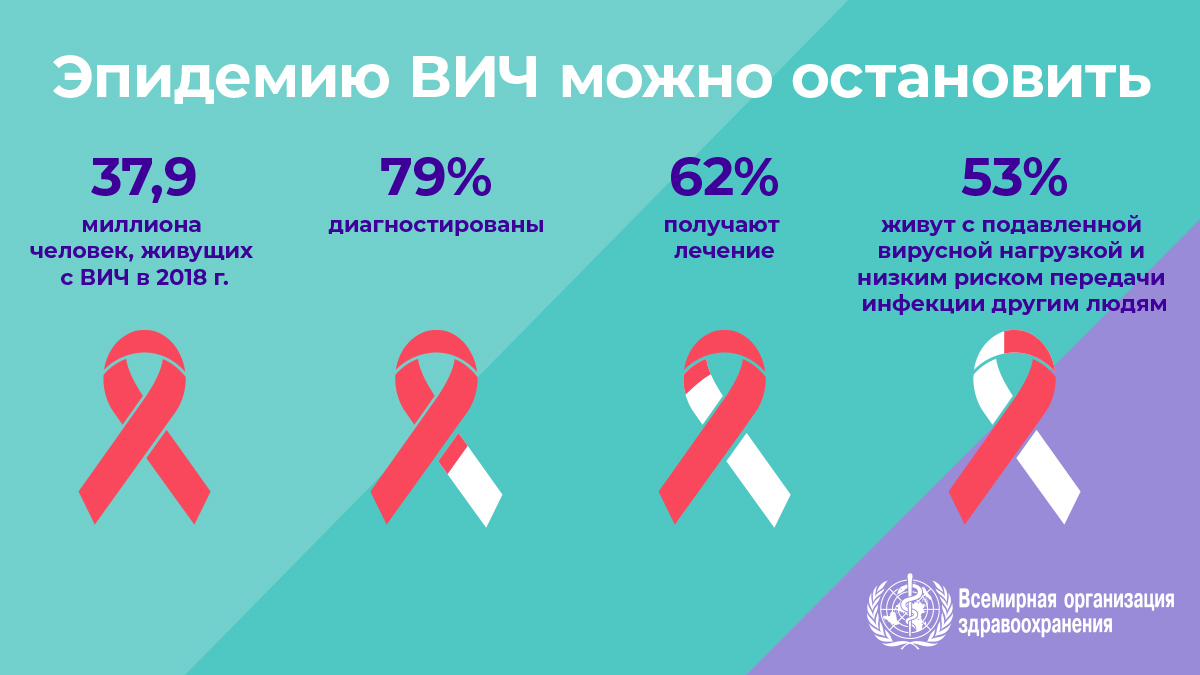 Эпидемию ВИЧ можно остановить

37,9
миллиона человек, живущих с ВИЧ в 2018 г.

79%
диагностированы

62%
получают лечение

53%
живут с подавленной вирусной нагрузкой и низким риском передачи инфекции другим людям

Всемирная организация здравоохранения