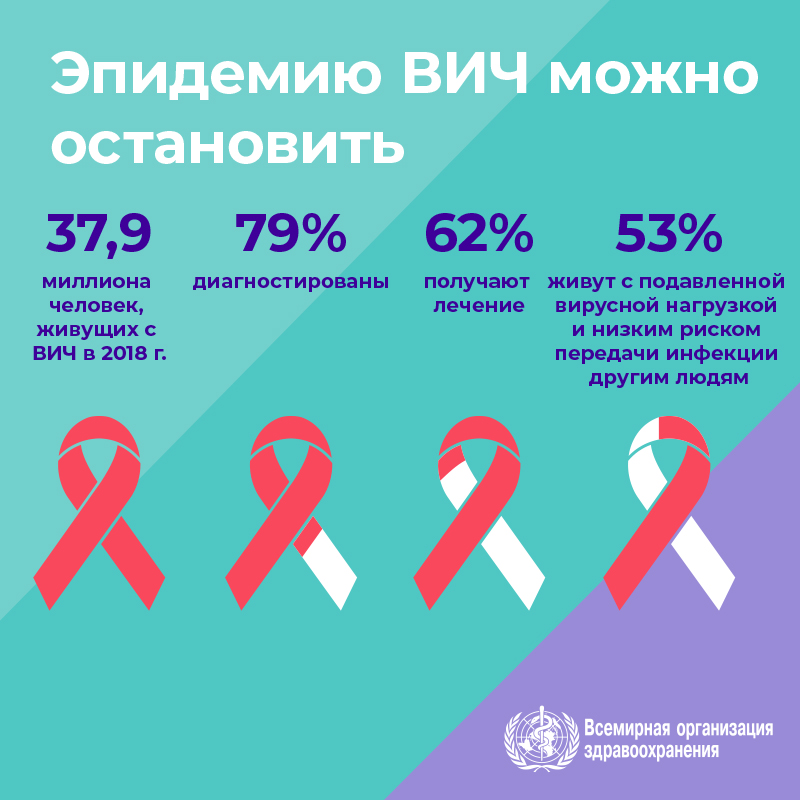 Эпидемию ВИЧ можно остановить

37,9
миллиона человек, живущих с ВИЧ в 2018 г.

79%
диагностированы

62%
получают лечение

53%
живут с подавленной вирусной нагрузкой и низким риском передачи инфекции другим людям

Всемирная организация здравоохранения