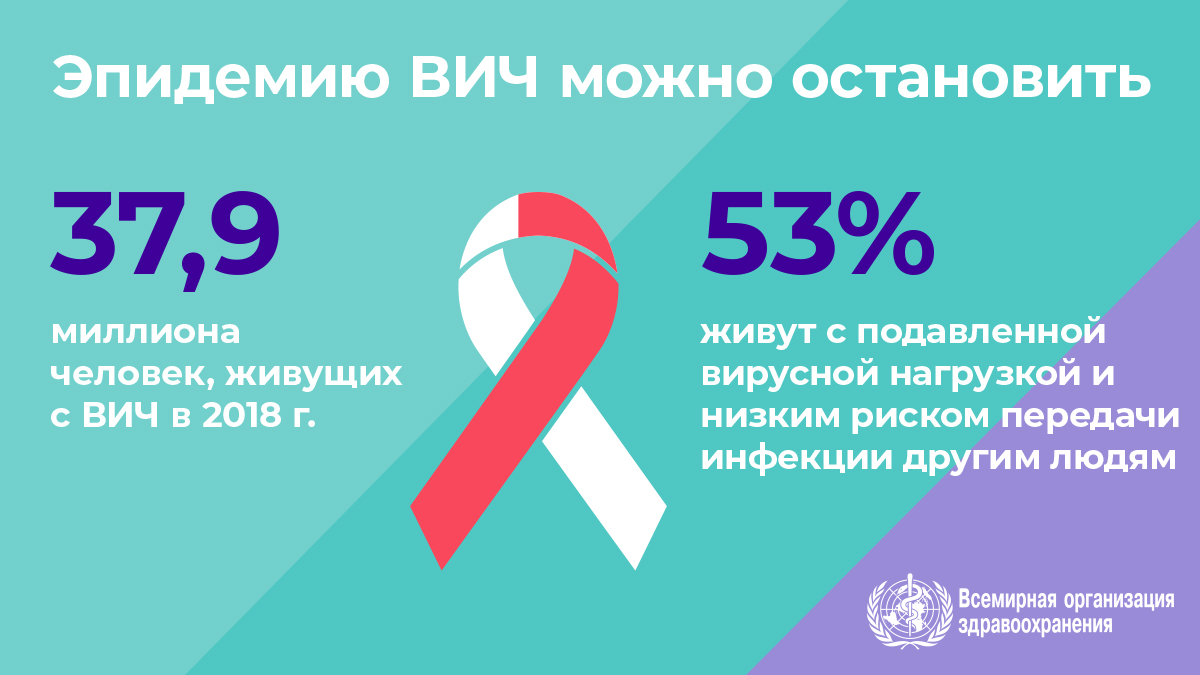 Эпидемию ВИЧ можно остановить

37,9

миллиона человек, живущих с ВИЧ в 2018 г.

53%

живут с подавленной вирусной нагрузкой и низким риском передачи инфекции другим людям

Всемирная организация здравоохранения