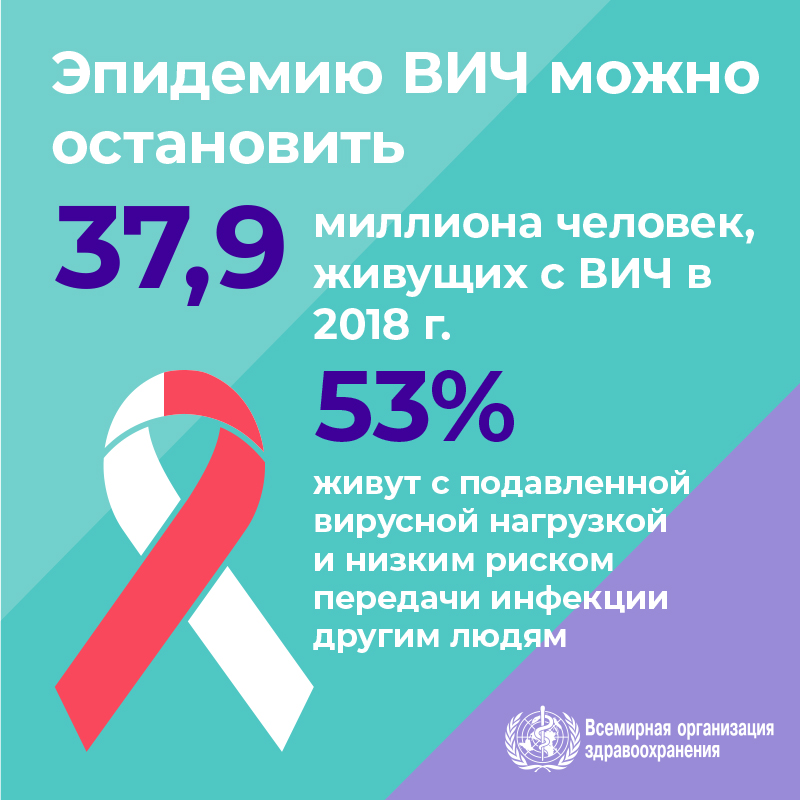 Эпидемию ВИЧ можно остановить

37,9

миллиона человек, живущих с ВИЧ в 2018 г.

53%

живут с подавленной вирусной нагрузкой и низким риском передачи инфекции другим людям

Всемирная организация здравоохранения