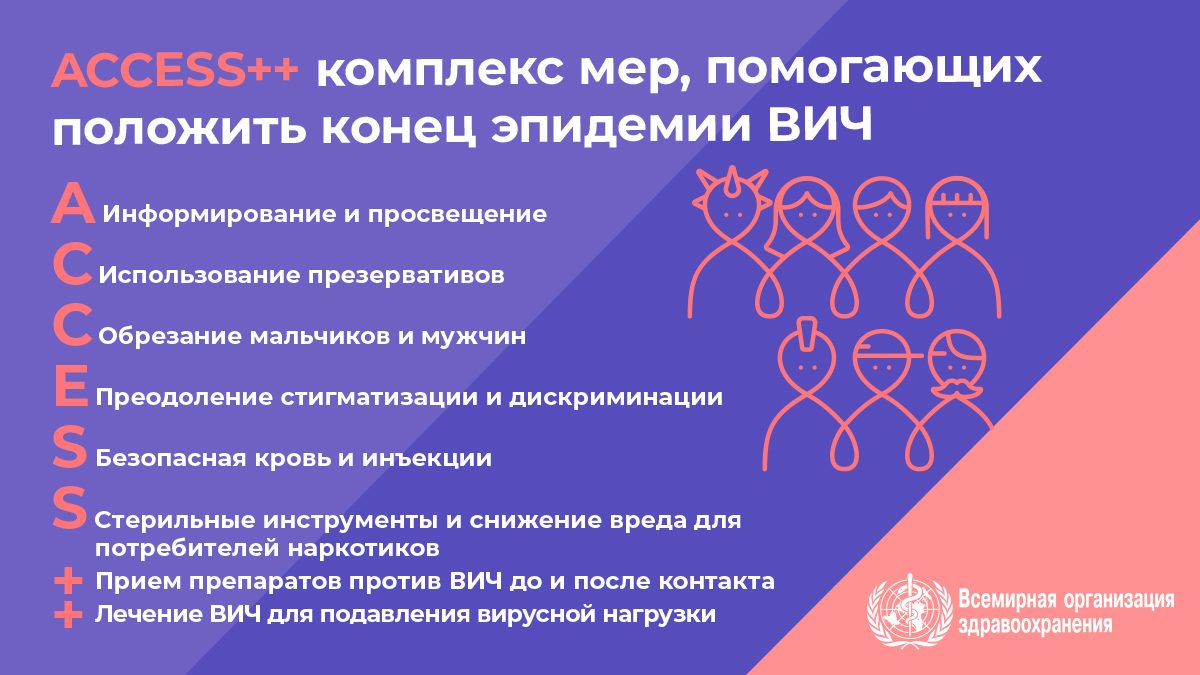 ACCESS++ комплекс мер, помогающих положить конец эпидемии ВИЧ

A Информирование и просвещение

C Использование презервативов

C Обрезание мальчиков и мужчин

E Преодоление стигматизации и дискриминации

S Безопасная кровь и инъекции

S Стерильные инструменты и снижение вреда для потребителей наркотиков

+ Прием препаратов против ВИЧ до и после контакта

+ Лечение ВИЧ для подавления вирусной нагрузки

Всемирная организация здравоохранения