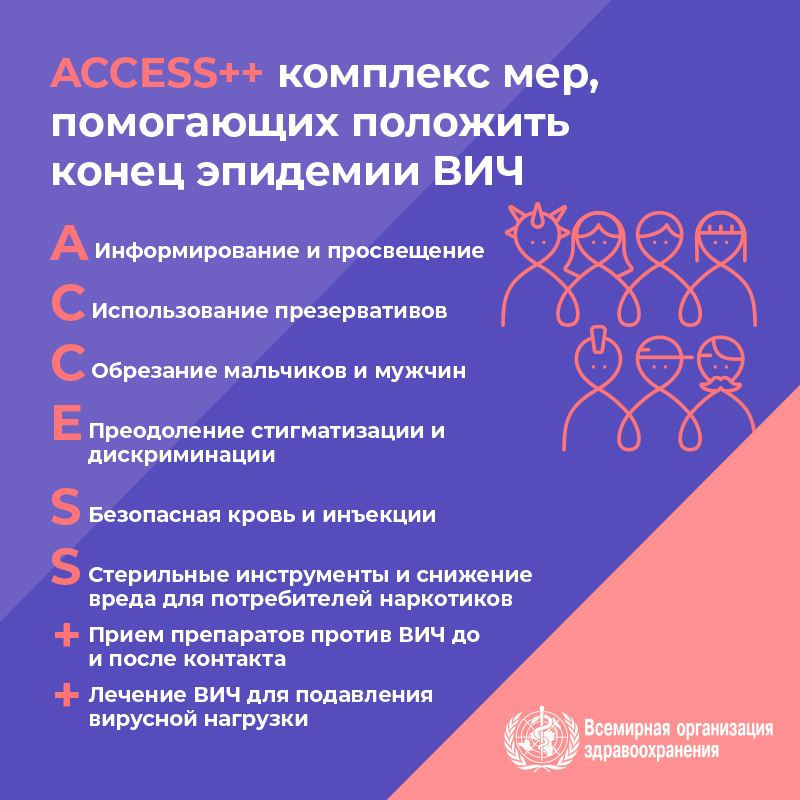 ACCESS++ комплекс мер, помогающих положить конец эпидемии ВИЧ

A Информирование и просвещение

C Использование презервативов

C Обрезание мальчиков и мужчин

E Преодоление стигматизации и дискриминации

S Безопасная кровь и инъекции

S Стерильные инструменты и снижение вреда для потребителей наркотиков

+ Прием препаратов против ВИЧ до и после контакта

+ Лечение ВИЧ для подавления вирусной нагрузки

Всемирная организация здравоохранения