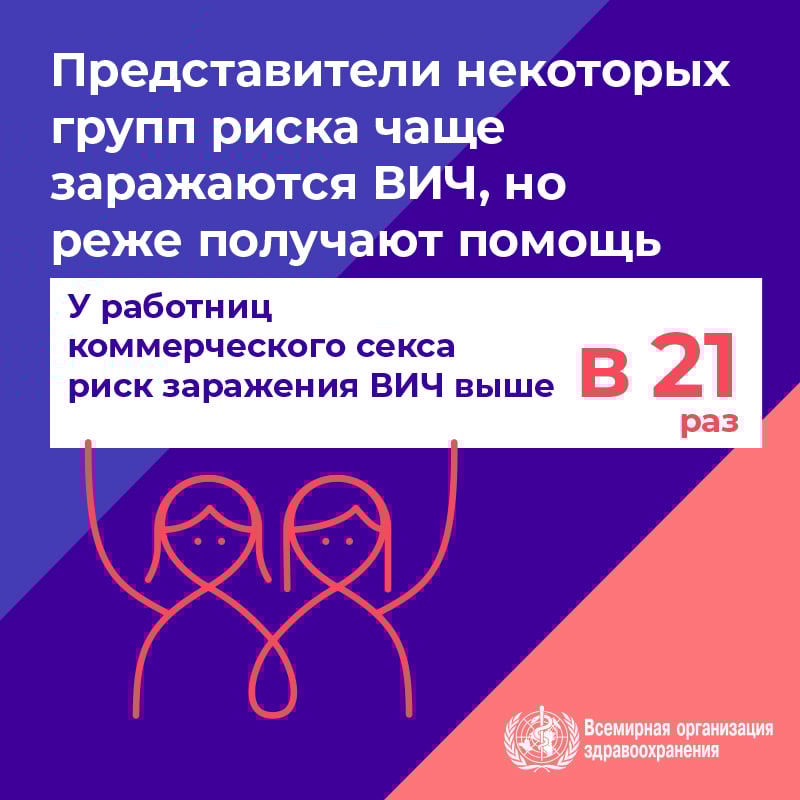 Представители некоторых групп риска чаще заражаются ВИЧ, но реже получают помощь

У работниц коммерческого секса риск заражения ВИЧ выше

в 21 раз

Всемирная организация здравоохранения