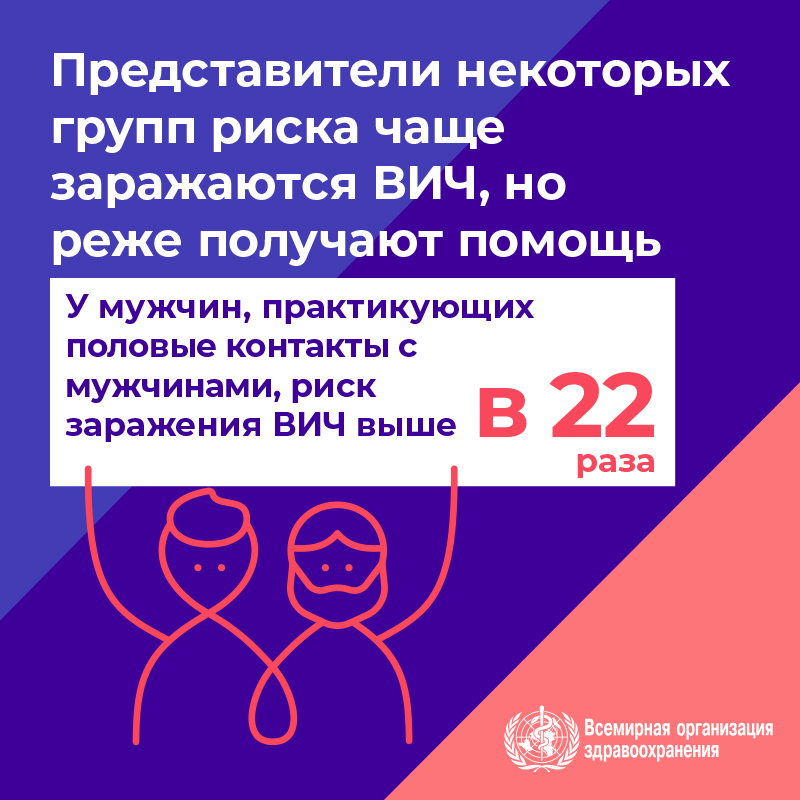 Представители некоторых групп риска чаще заражаются ВИЧ, но реже получают помощь

У мужчин, практикующих половые контакты с мужчинами, риск заражения ВИЧ выше в 22 раза

Всемирная организация здравоохранения