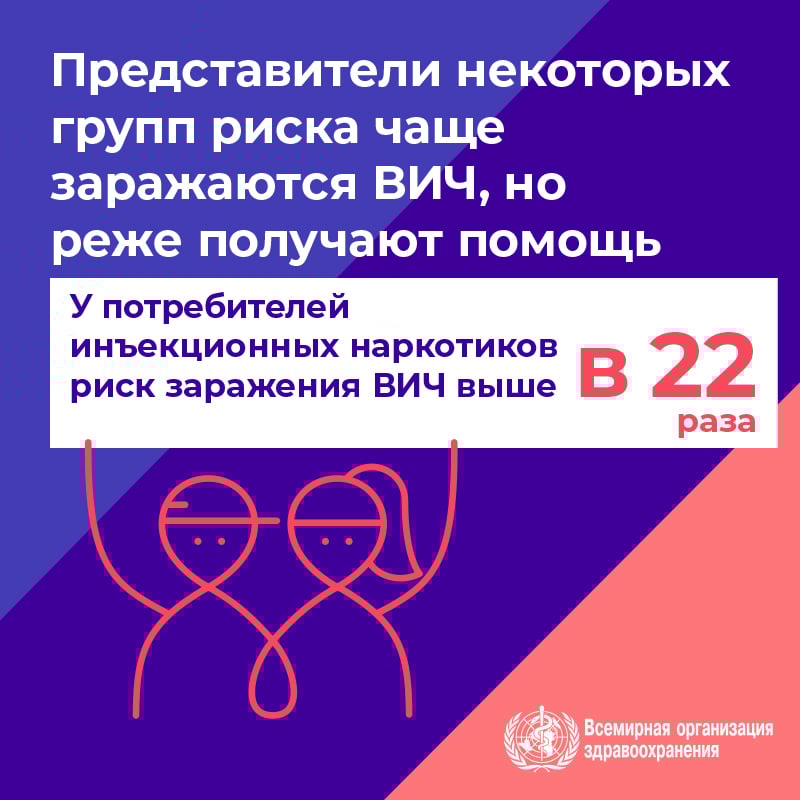 Представители некоторых групп риска чаще заражаются ВИЧ, но реже получают помощь

У потребителей инъекционных наркотиков риск заражения ВИЧ выше

в 22 раза

Всемирная организация здравоохранения