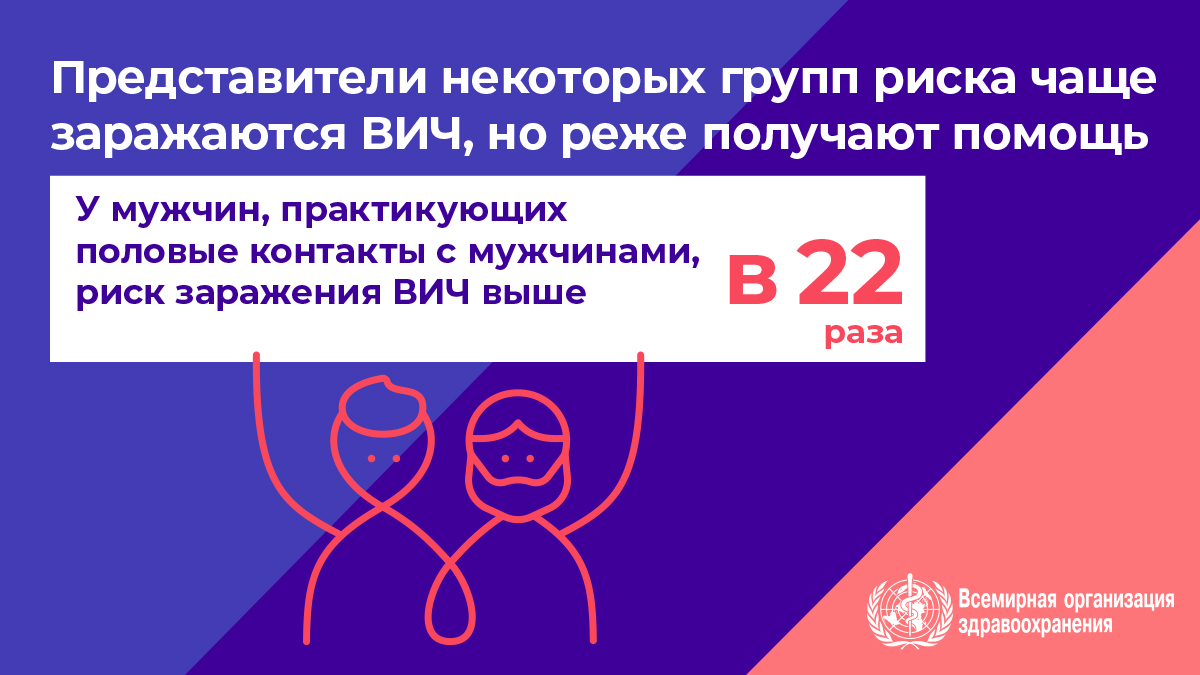 Представители некоторых групп риска чаще заражаются ВИЧ, но реже получают помощь

У мужчин, практикующих половые контакты с мужчинами, риск заражения ВИЧ выше

в 22 раза

Всемирная организация здравоохранения