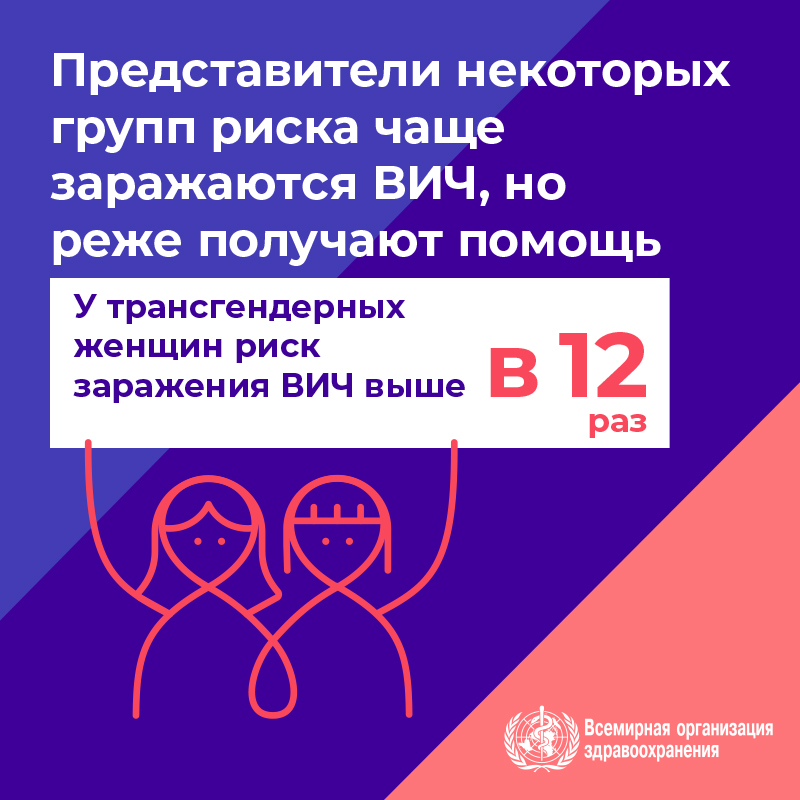 Представители некоторых групп риска чаще заражаются ВИЧ, но реже получают помощь

У трансгендерных женщин риск заражения ВИЧ выше

в 12 раз

Всемирная организация здравоохранения