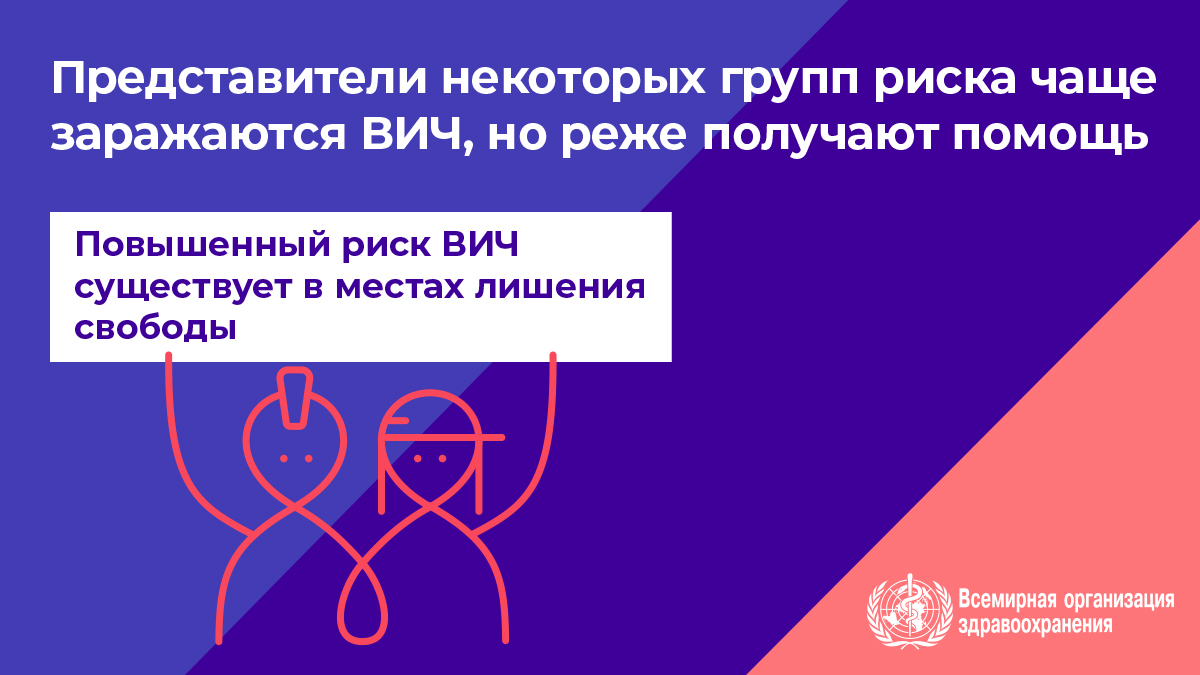 Представители некоторых групп риска чаще заражаются ВИЧ, но реже получают помощь

Повышенный риск ВИЧ существует в местах лишения свободы

Всемирная организация здравоохранения