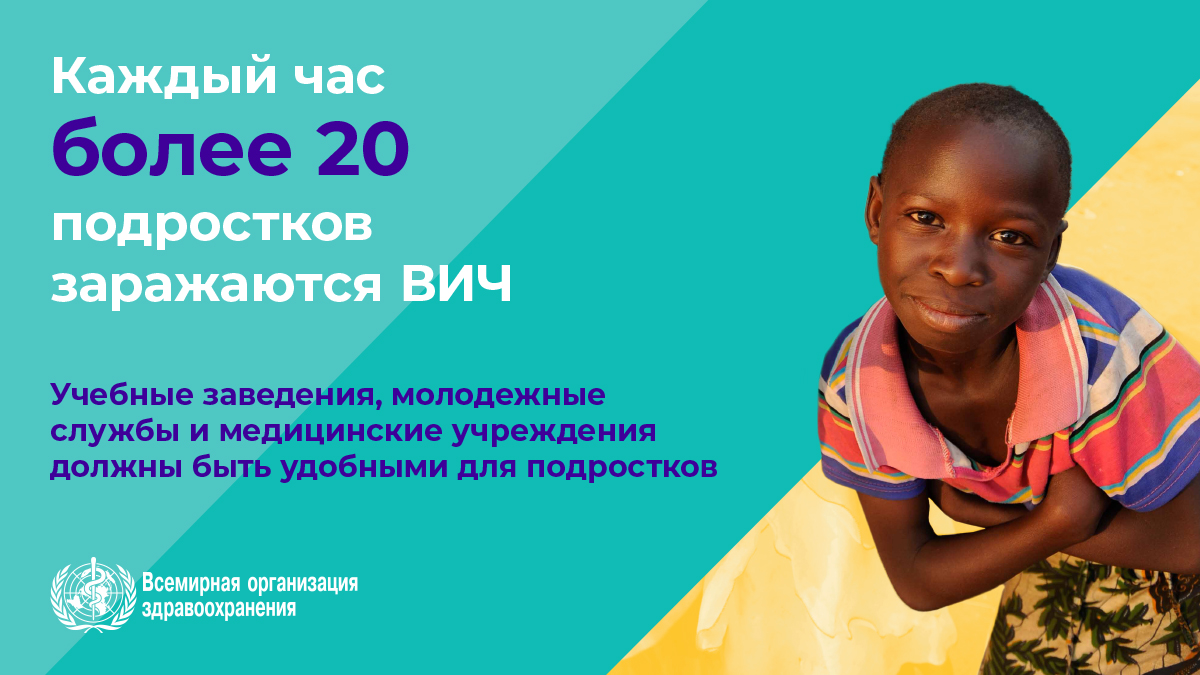 Каждый час
более 20
подростков
заражаются ВИЧ

Учебные заведения, молодежные службы и медицинские учреждения должны быть удобными для подростков

Всемирная организация здравоохранения