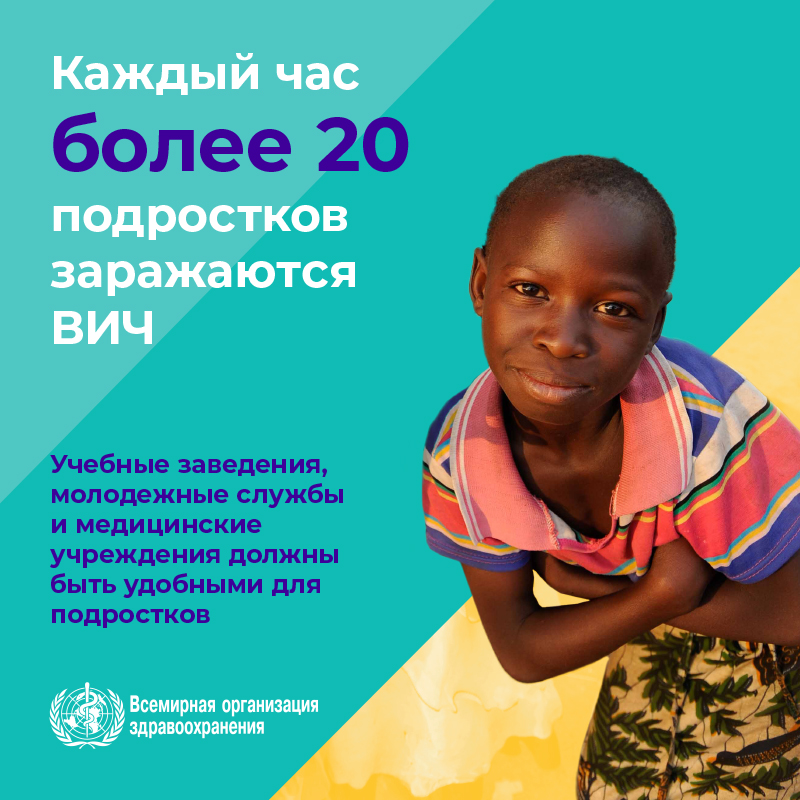 Каждый час
более 20
подростков
заражаются
ВИЧ

Учебные заведения, молодежные службы и медицинские учреждения должны быть удобными для подростков

Всемирная организация здравоохранения