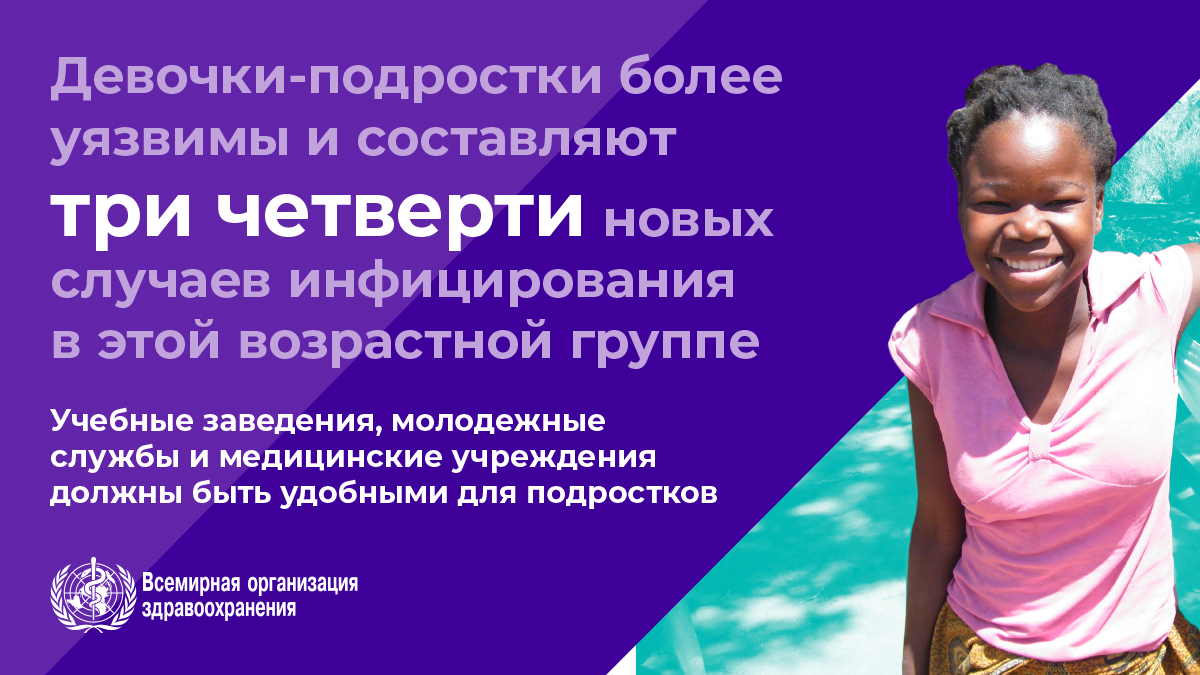 Девочки-подростки более уязвимы и составляют три четверти новых случаев инфицирования в этой возрастной группе

Учебные заведения, молодежные службы и медицинские учреждения должны быть удобными для подростков

Всемирная организация здравоохранения