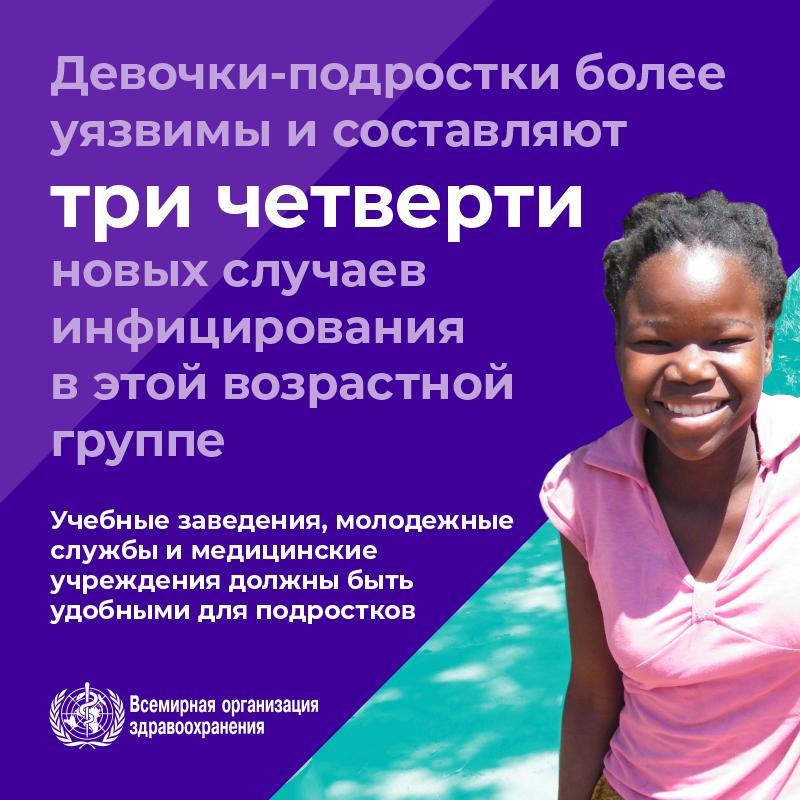 Девочки-подростки более уязвимы и составляют
три четверти
новых случаев инфицирования в этой возрастной группе

Учебные заведения, молодежные службы и медицинские учреждения должны быть удобными для подростков

Всемирная организация здравоохранения