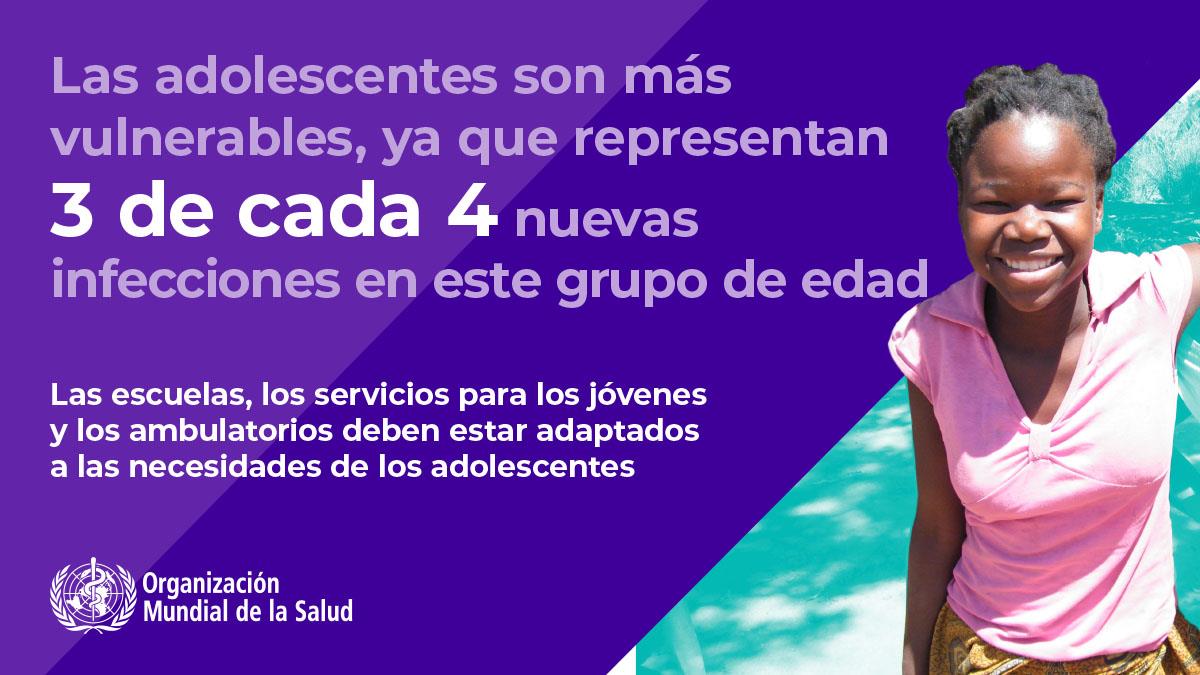 Las adolescentes son más vulnerables, ya que representan 3 de cada 4 nuevas infecciones en este grupo de edad

Las escuelas, los servicios para los jóvenes y los ambulatorios deben estar adaptados a las necesidades de los adolescentes

Organización Mundial de la Salud