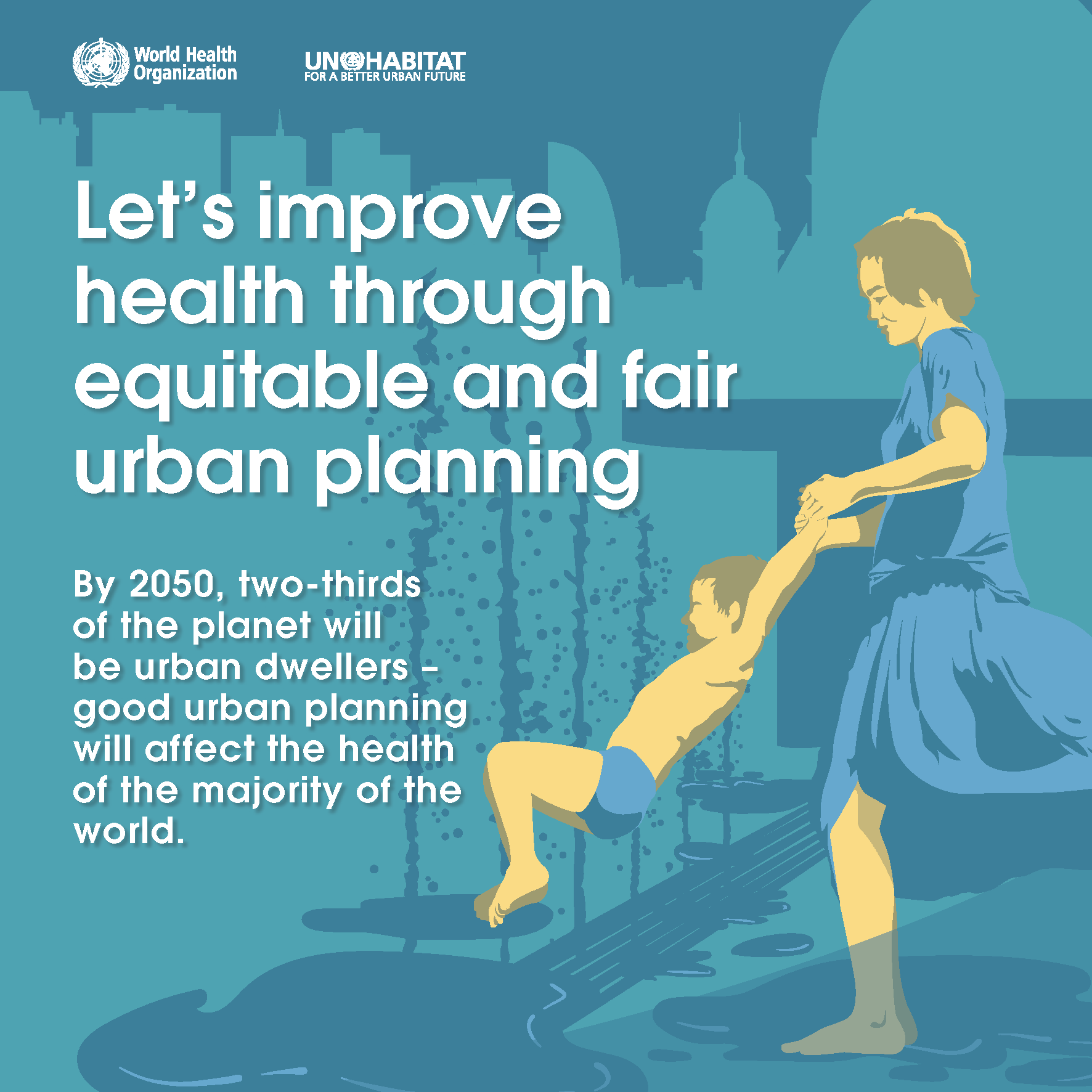 World Health Organization

UN HABITAT
FOR A BETTER URBAN FUTURE

Let's improve health through equitable and fair urban planning

By 2050, two-thirds of the planet will be urban dwellers – good urban planning will affect the health of the majority of the world.