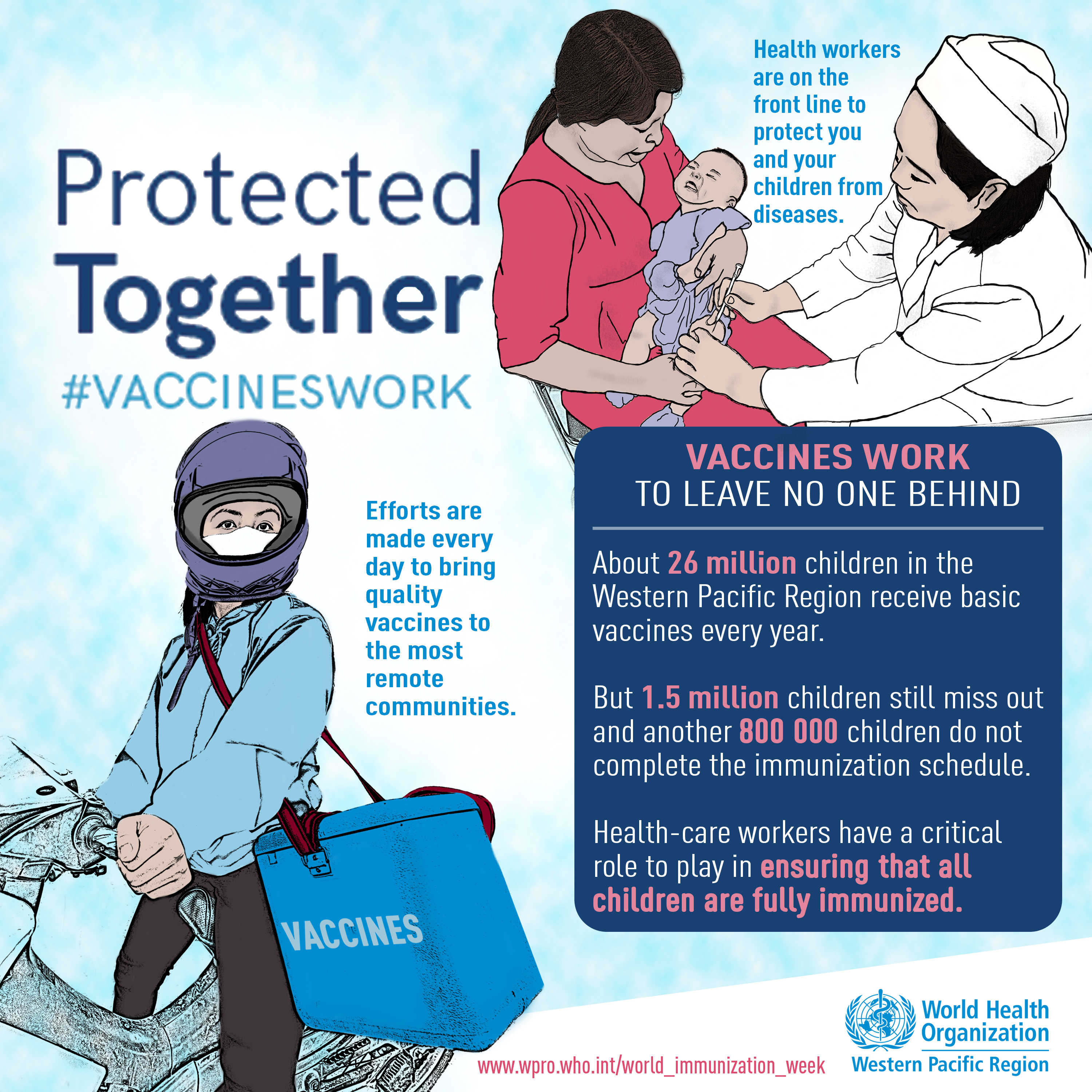 Protected
Together
#VACCINESWORK

Health workers are on the front line to protect you and your children from diseases.

Efforts are made every day to bring quality vaccines to the most remote communities.

VACCINES

VACCINES WORK
TO LEAVE NO ONE BEHIND

About 26 million children in the Western Pacific Region receive basic vaccines every year.

But 1.5 million children still miss out and another 800 000 children do not complete the immunization schedule.

Health-care workers have a critical role to play in ensuring that all children are fully immunized.

www.wpro.who.int/world_immunization_week

World Health Organization
Western Pacific Region