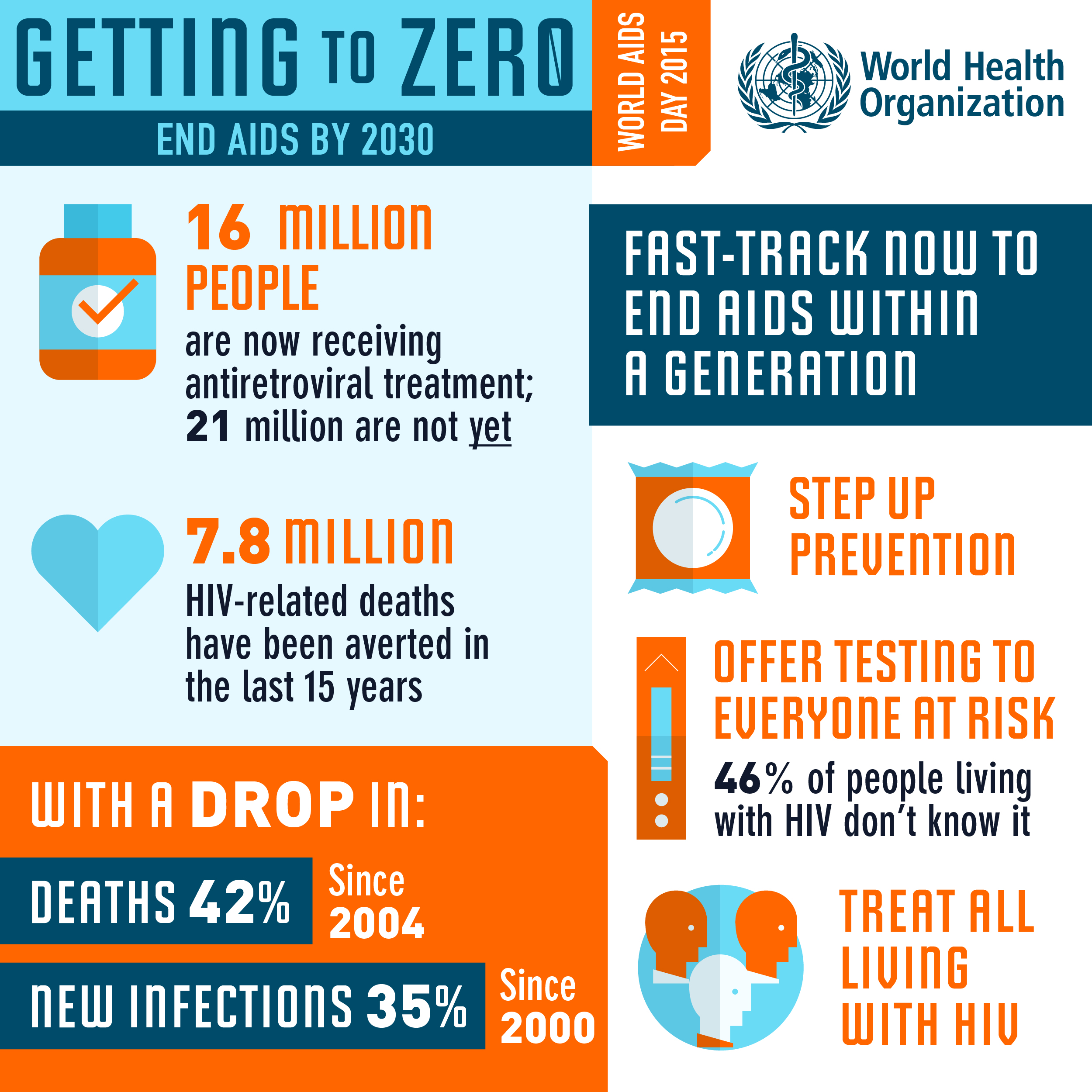 GETTING TO ZERO
END AIDS BY 2030

WORLD AIDS DAY 2015

World Health Organization

16 MILLION PEOPLE
are now receiving antiretroviral treatment; 21 million are not yet

7.8 MILLION
HIV-related deaths have been averted in the last 15 years

WITH A DROP IN:

DEATHS 42% Since 2004

NEW INFECTIONS 35% Since 2000

FAST-TRACK NOW TO END AIDS WITHIN A GENERATION

STEP UP PREVENTION

OFFER TESTING TO EVERYONE AT RISK
46% of people living with HIV don't know it

TREAT ALL LIVING WITH HIV