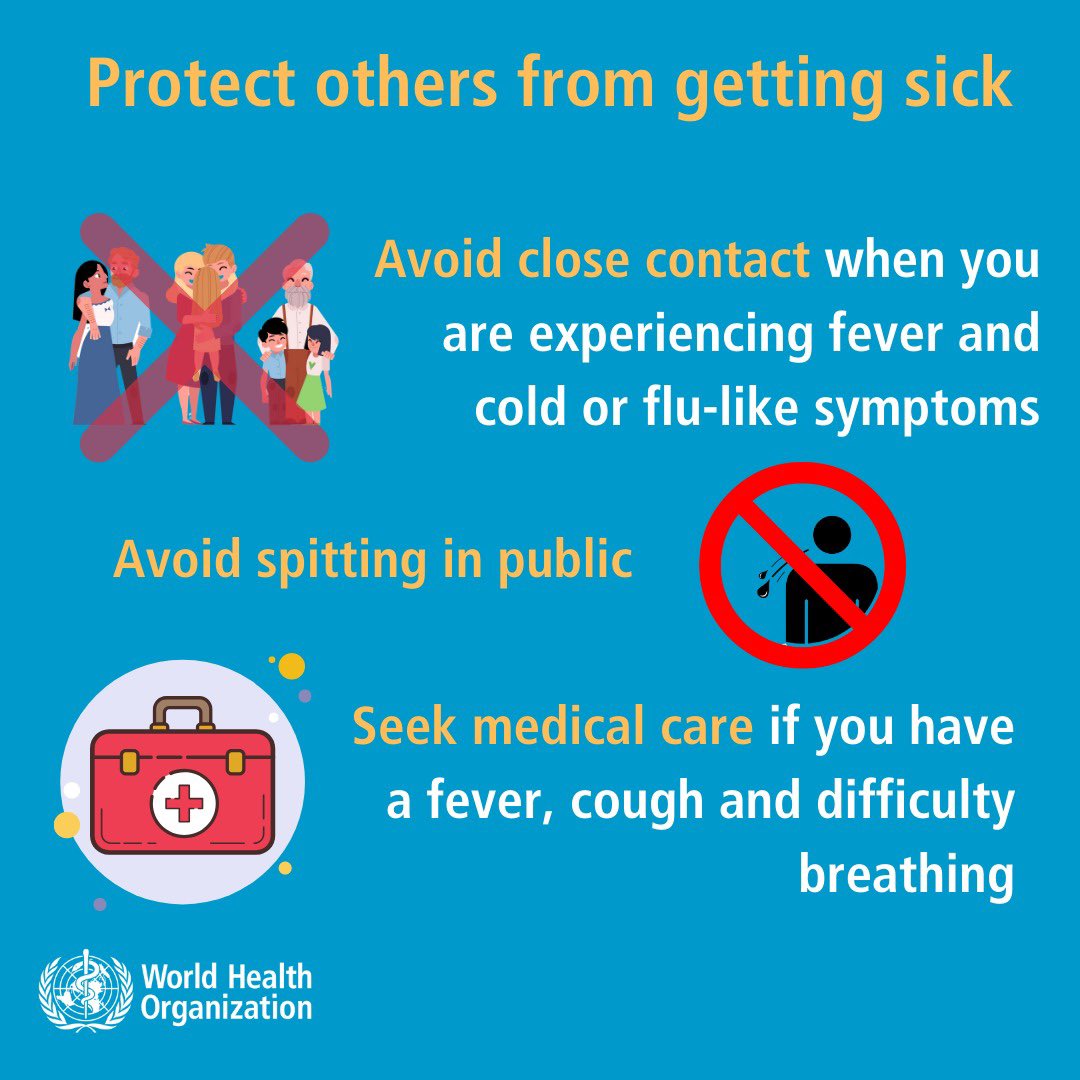 Protect others from getting sick

Avoid close contact when you are experiencing fever and cold or flu-like symptoms

Avoid spitting in public

Seek medical care if you have a fever, cough and difficulty breathing

World Health Organization