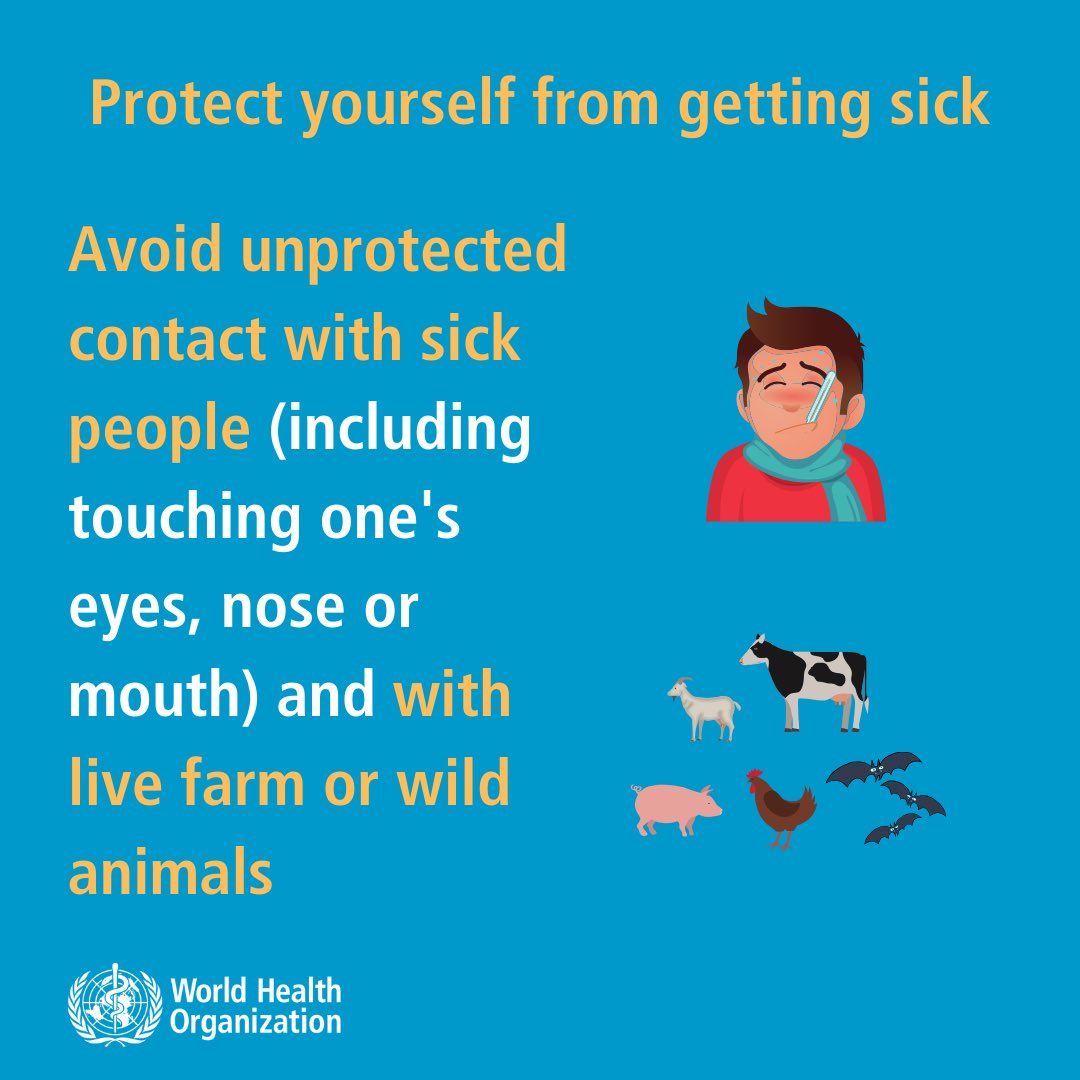 Protect yourself from getting sick

Avoid unprotected contact with sick people (including touching one's eyes, nose or mouth) and with live farm or wild animals

World Health Organization