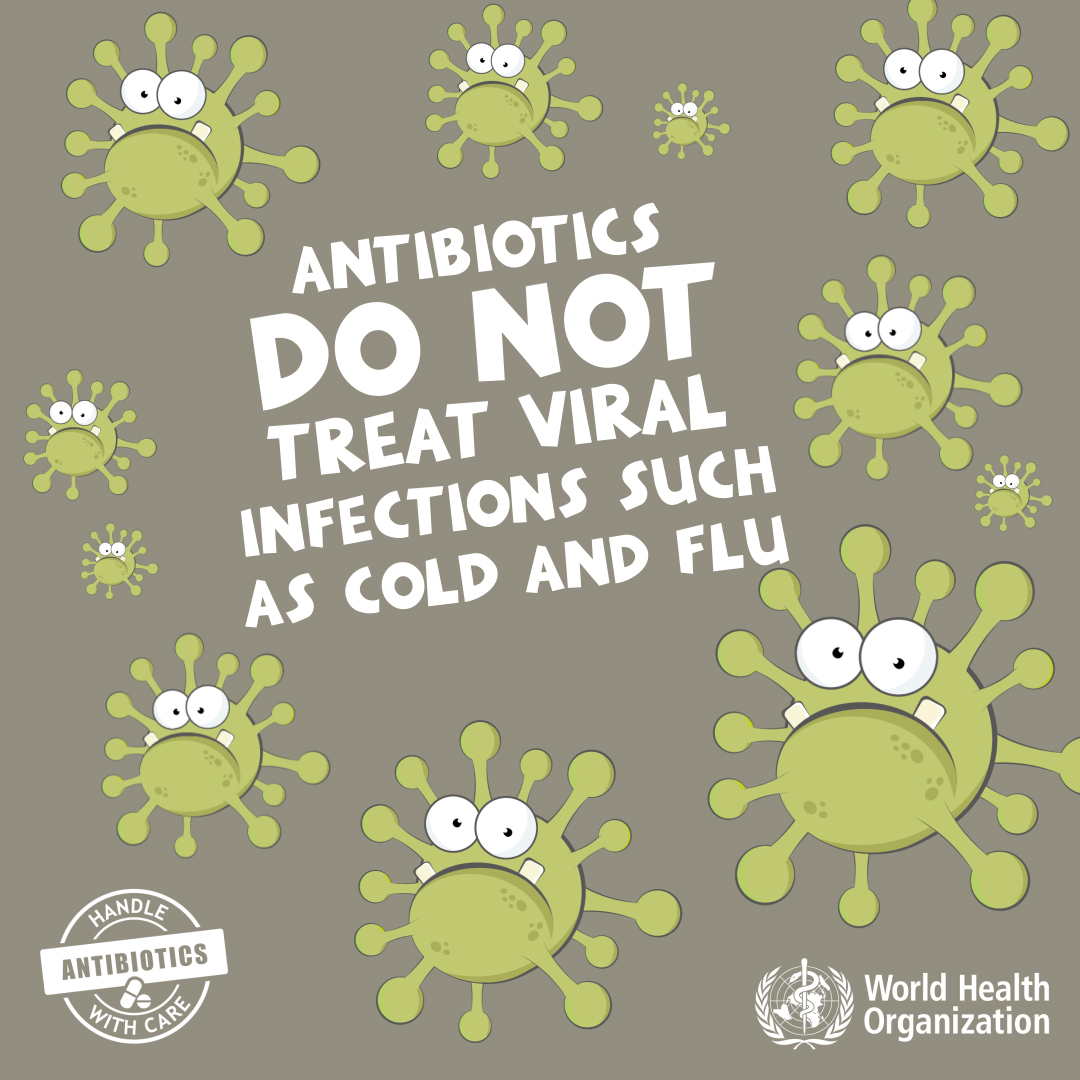 ANTIBIOTICS
DO NOT
TREAT VIRAL
INFECTIONS SUCH
AS COLD AND FLU

HANDLE
ANTIBIOTICS
WITH CARE

World Health
Organization