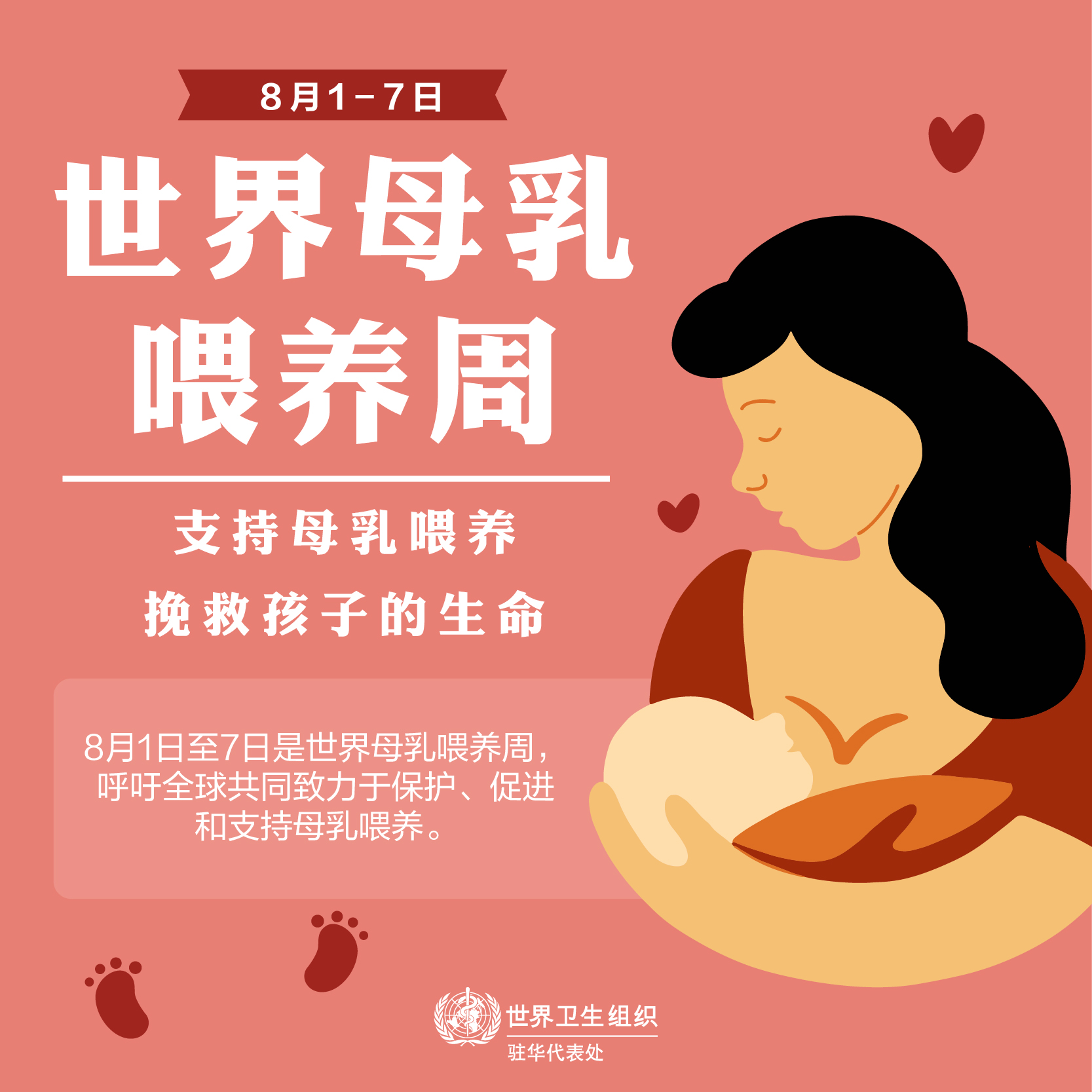 8月1－7日

世界母乳喂养周

支持母乳喂养
挽救孩子的生命

8月1日至7日是世界母乳喂养周，呼吁全球共同致力于保护、促进和支持母乳喂养。

世界卫生组织
驻华代表处