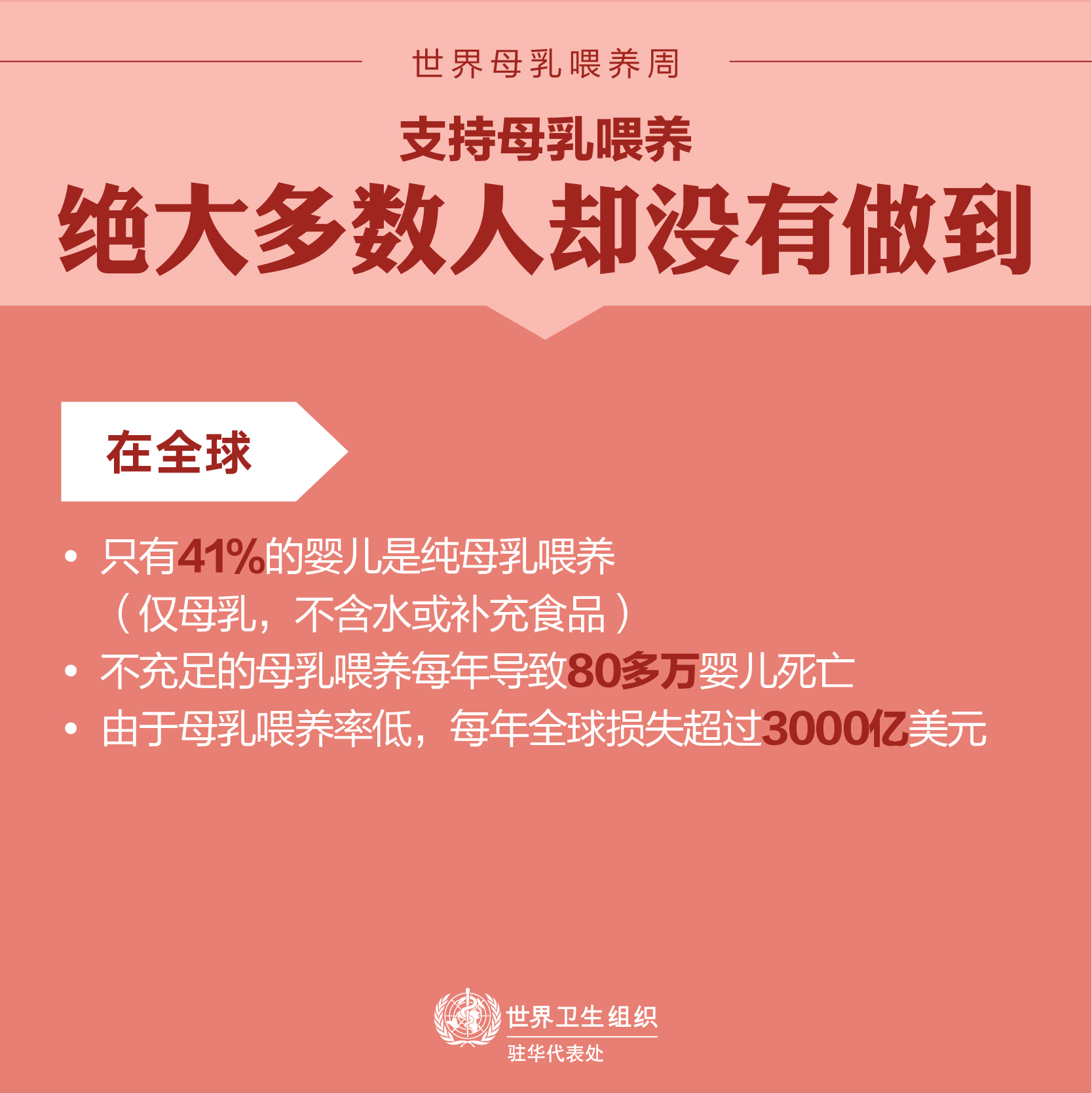 世界母乳喂养周

支持母乳喂养

绝大多数人却没有做到

在全球

• 只有41%的婴儿是纯母乳喂养（仅母乳，不含水或补充食品）
• 不充足的母乳喂养每年导致80多万婴儿死亡
• 由于母乳喂养率低，每年全球损失超过3000亿美元

世界卫生组织
驻华代表处