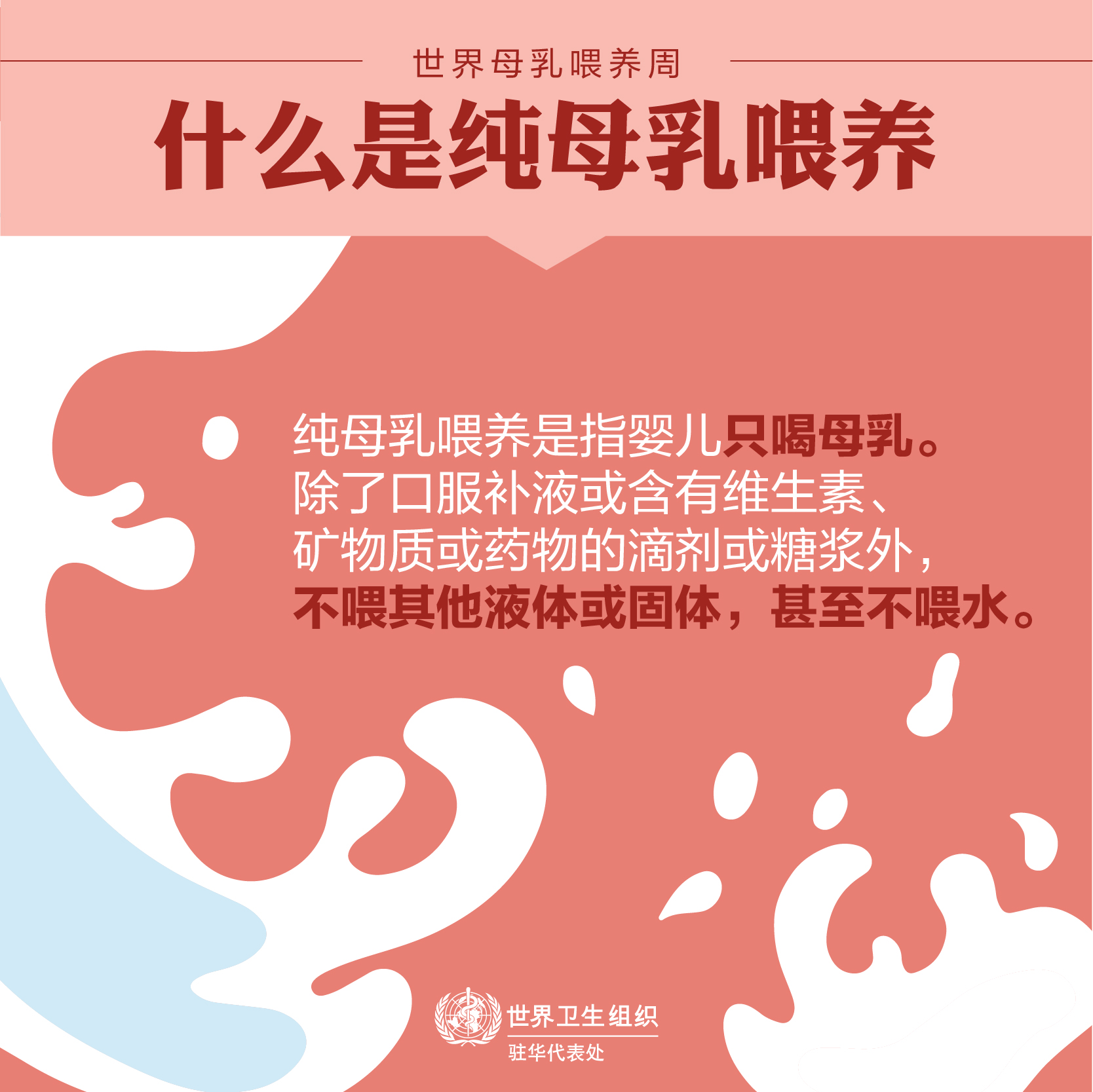 世界母乳喂养周

什么是纯母乳喂养

纯母乳喂养是指婴儿只喝母乳。除了口服补液或含有维生素、矿物质或药物的滴剂或糖浆外，不喂其他液体或固体，甚至不喂水。

世界卫生组织
驻华代表处