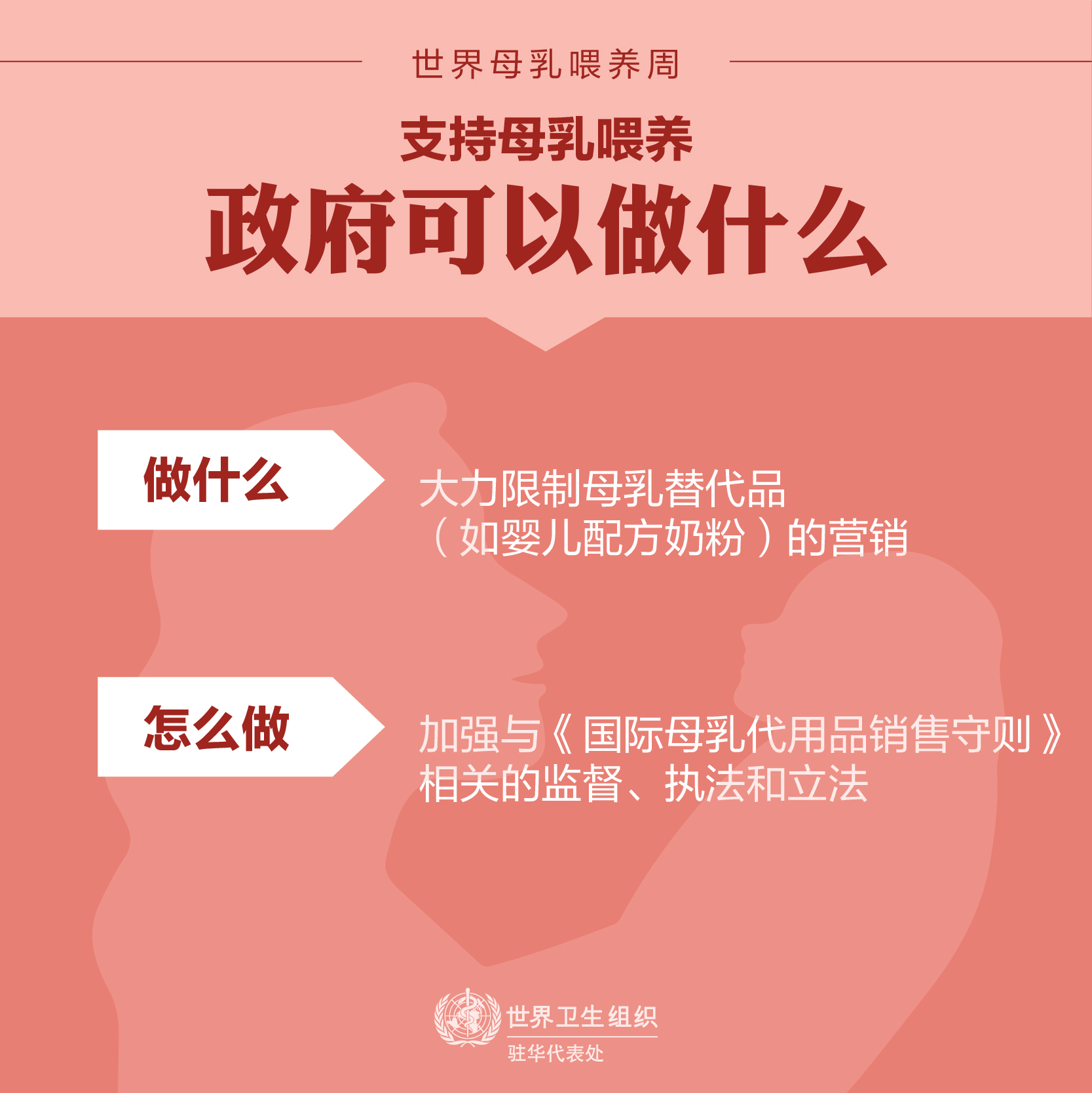 世界母乳喂养周

支持母乳喂养

政府可以做什么

做什么

大力限制母乳替代品（如婴儿配方奶粉）的营销

怎么做

加强与《国际母乳代用品销售守则》相关的监督、执法和立法

世界卫生组织
驻华代表处