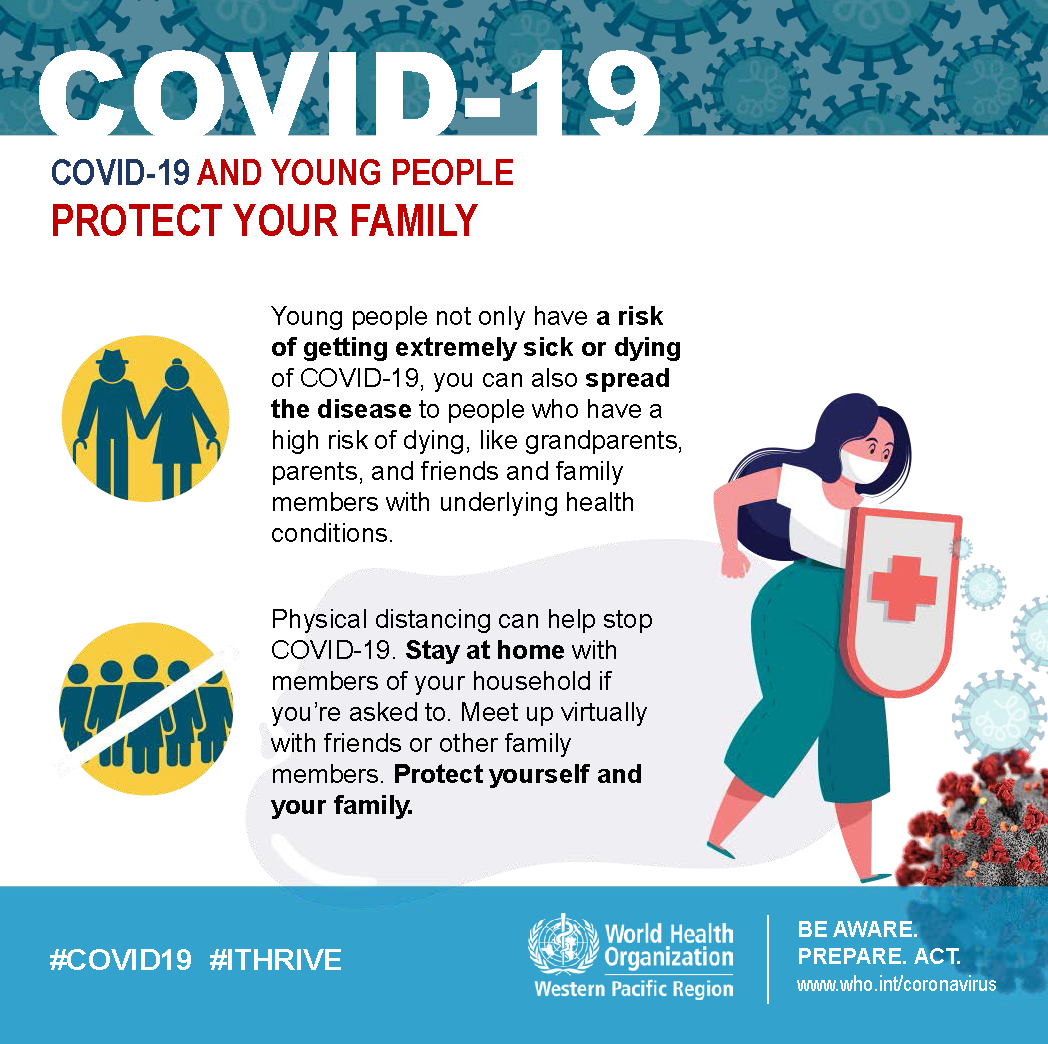 COVID-19

COVID-19 AND YOUNG PEOPLE
PROTECT YOUR FAMILY

Young people not only have a risk of getting extremely sick or dying of COVID-19, you can also spread the disease to people who have a high risk of dying, like grandparents, parents, and friends and family members with underlying health conditions.

Physical distancing can help stop COVID-19. Stay at home with members of your household if you're asked to. Meet up virtually with friends or other family members. Protect yourself and your family.

#COVID19 #ITHRIVE

World Health Organization
Western Pacific Region

BE AWARE.
PREPARE. ACT.
www.who.int/coronavirus