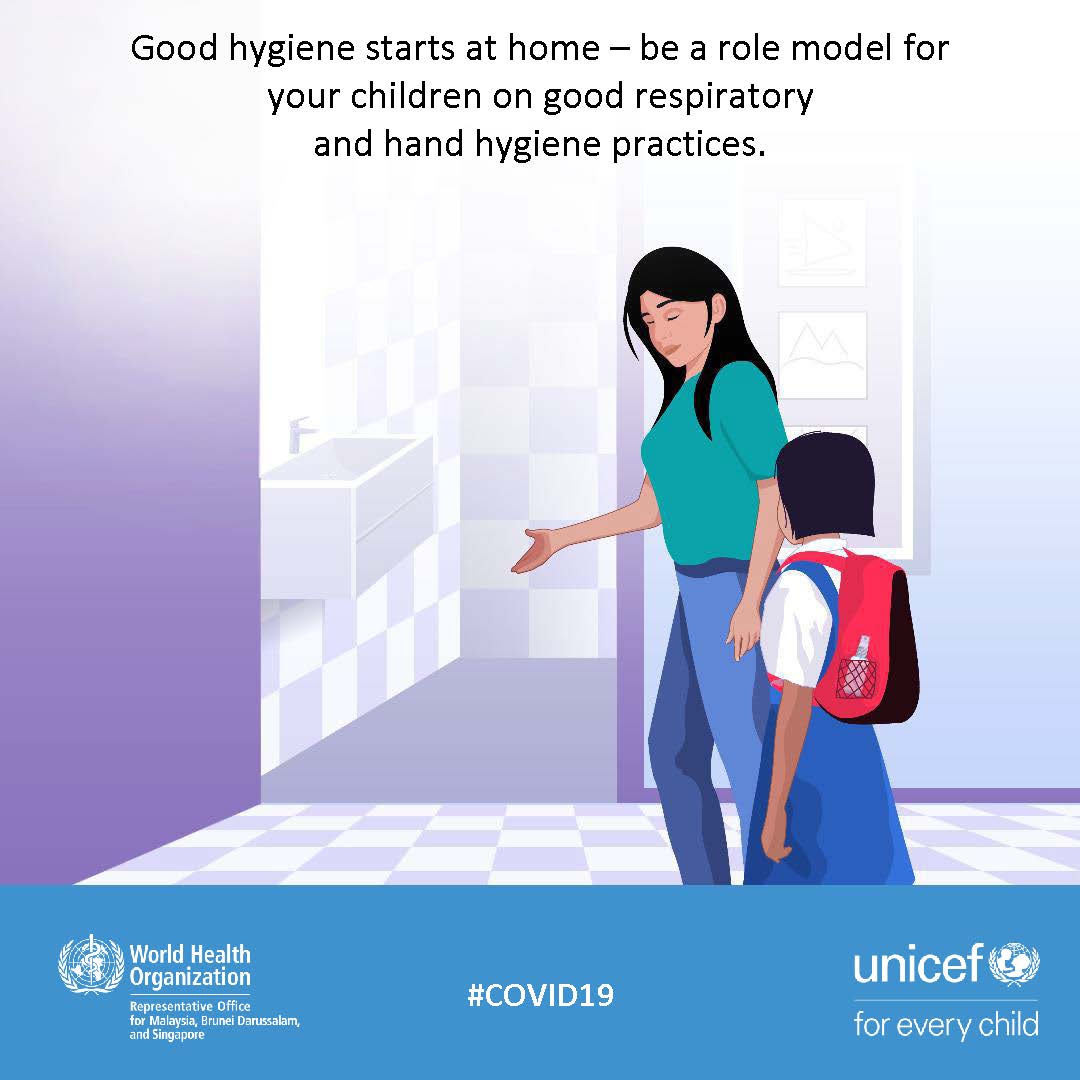 Good hygiene starts at home – be a role model for your children on good respiratory and hand hygiene practices.

World Health Organization
Representative Office for Malaysia, Brunei Darussalam, and Singapore

#COVID19

unicef
for every child