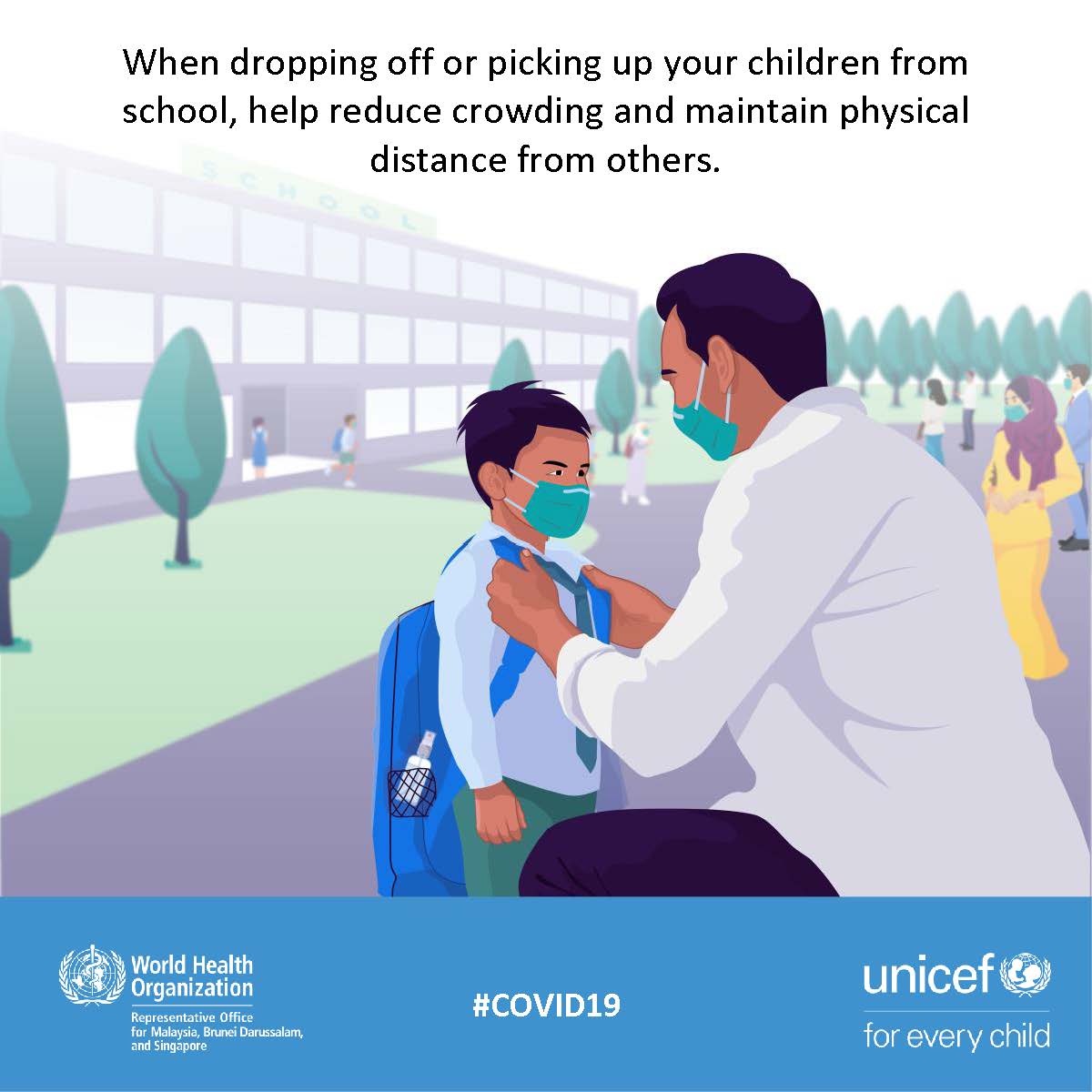 When dropping off or picking up your children from school, help reduce crowding and maintain physical distance from others.

SCHOOL

World Health Organization
Representative Office for Malaysia, Brunei Darussalam, and Singapore

#COVID19

unicef
for every child