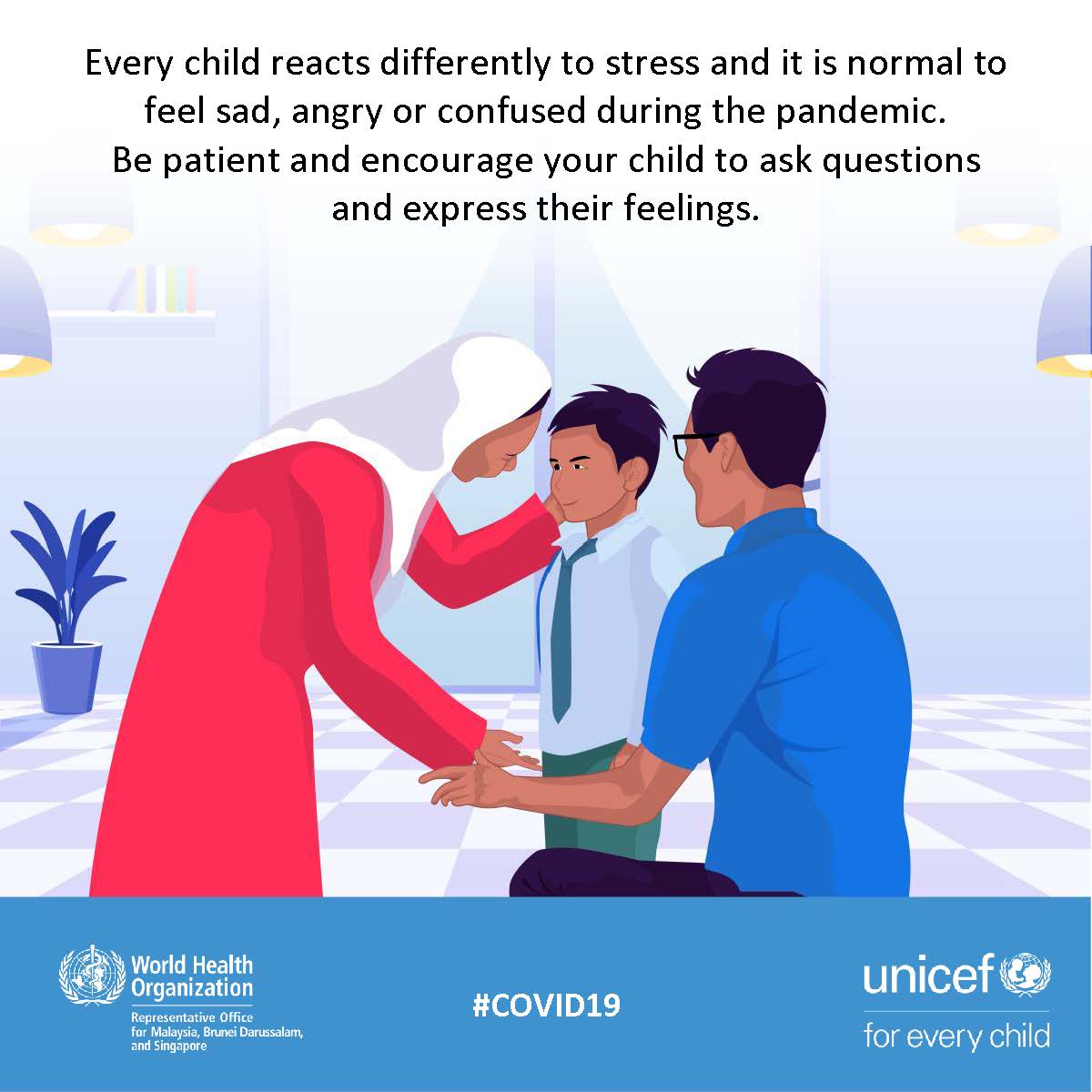 Every child reacts differently to stress and it is normal to feel sad, angry or confused during the pandemic. Be patient and encourage your child to ask questions and express their feelings.

World Health Organization
Representative Office for Malaysia, Brunei Darussalam, and Singapore

#COVID19

unicef
for every child