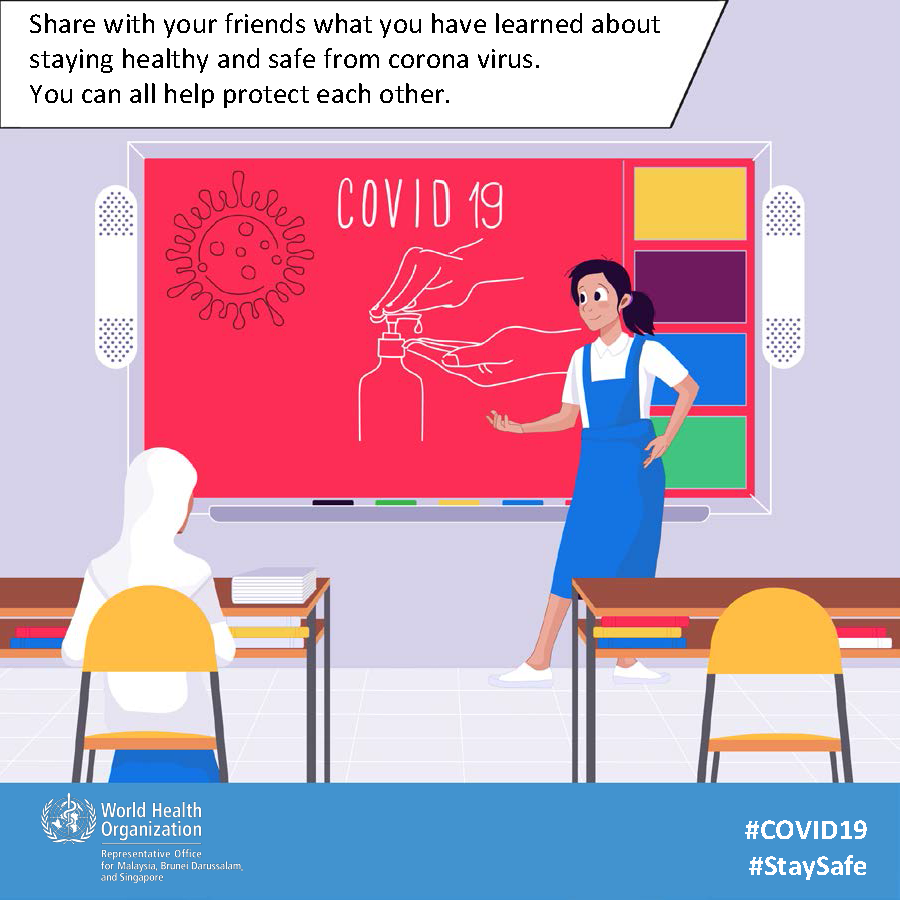 Share with your friends what you have learned about staying healthy and safe from corona virus.
You can all help protect each other.

COVID 19

World Health Organization
Representative Office for Malaysia, Brunei Darussalam, and Singapore

#COVID19
#StaySafe