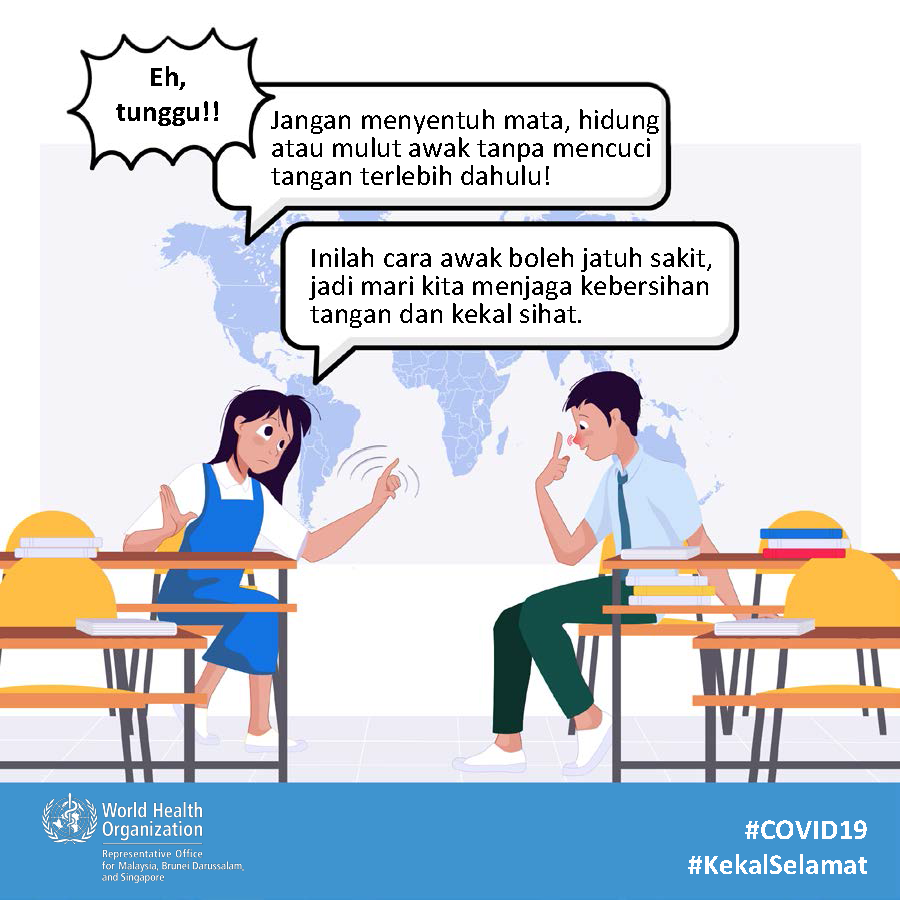 Eh, tunggu!!

Jangan menyentuh mata, hidung atau mulut awak tanpa mencuci tangan terlebih dahulu!

Inilah cara awak boleh jatuh sakit, jadi mari kita menjaga kebersihan tangan dan kekal sihat.

World Health Organization
Representative Office for Malaysia, Brunei Darussalam, and Singapore

#COVID19
#KekalSelamat