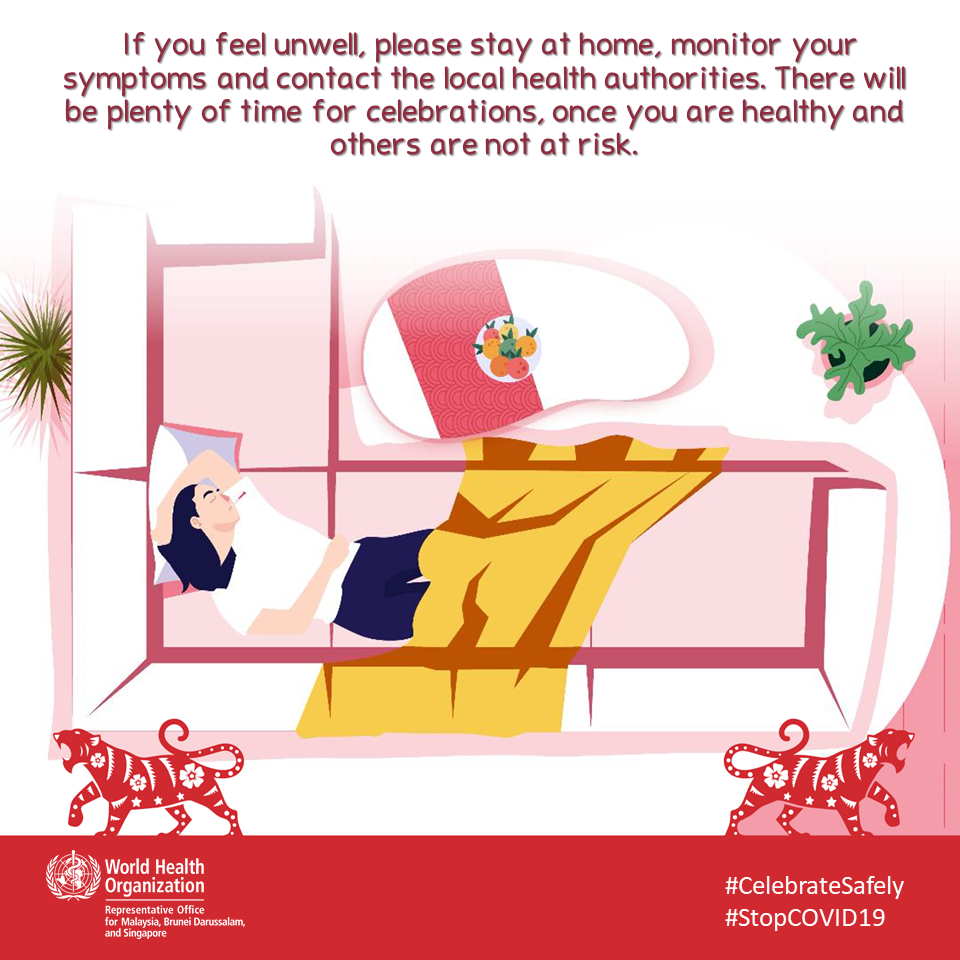 If you feel unwell, please stay at home, monitor your symptoms and contact the local health authorities. There will be plenty of time for celebrations, once you are healthy and others are not at risk.

World Health Organization
Representative Office for Malaysia, Brunei Darussalam, and Singapore

#CelebrateSafely
#StopCOVID19