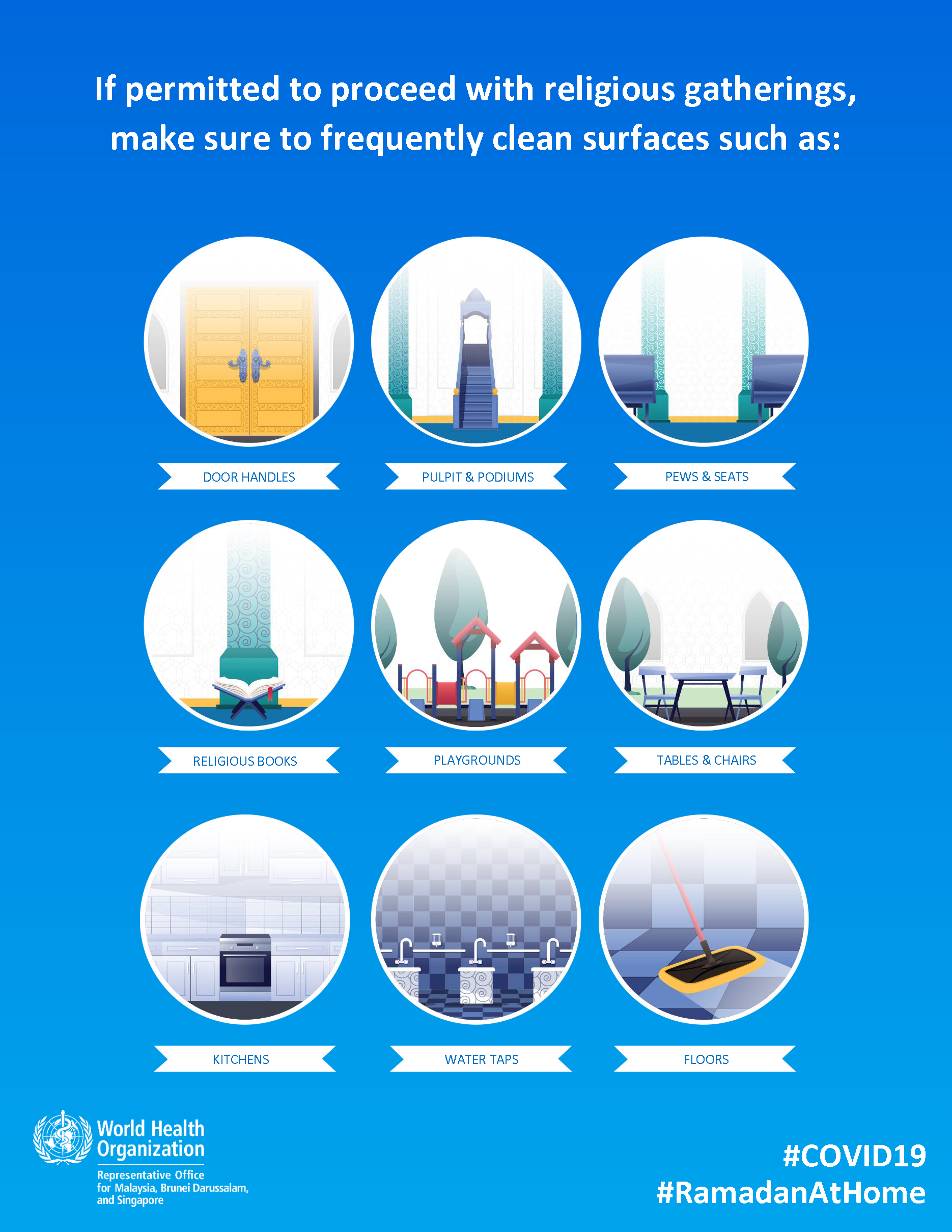 If permitted to proceed with religious gatherings, make sure to frequently clean surfaces such as:

DOOR HANDLES

PULPIT & PODIUMS

PEWS & SEATS

RELIGIOUS BOOKS

PLAYGROUNDS

TABLES & CHAIRS

KITCHENS

WATER TAPS

FLOORS

World Health Organization
Representative Office for Malaysia, Brunei Darussalam, and Singapore

#COVID19
#RamadanAtHome