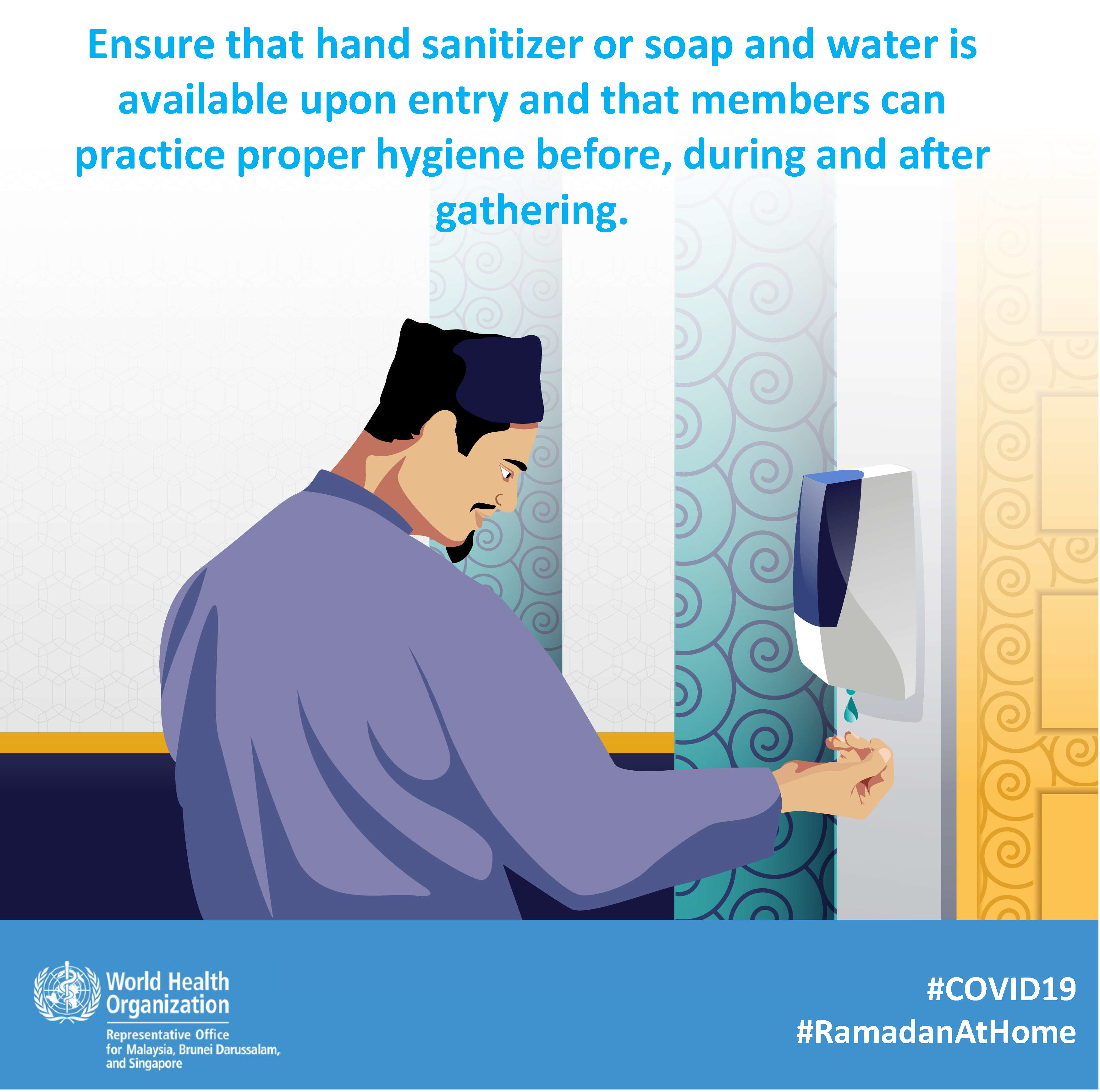 Ensure that hand sanitizer or soap and water is available upon entry and that members can practice proper hygiene before, during and after gathering.

World Health Organization
Representative Office for Malaysia, Brunei Darussalam, and Singapore

#COVID19
#RamadanAtHome