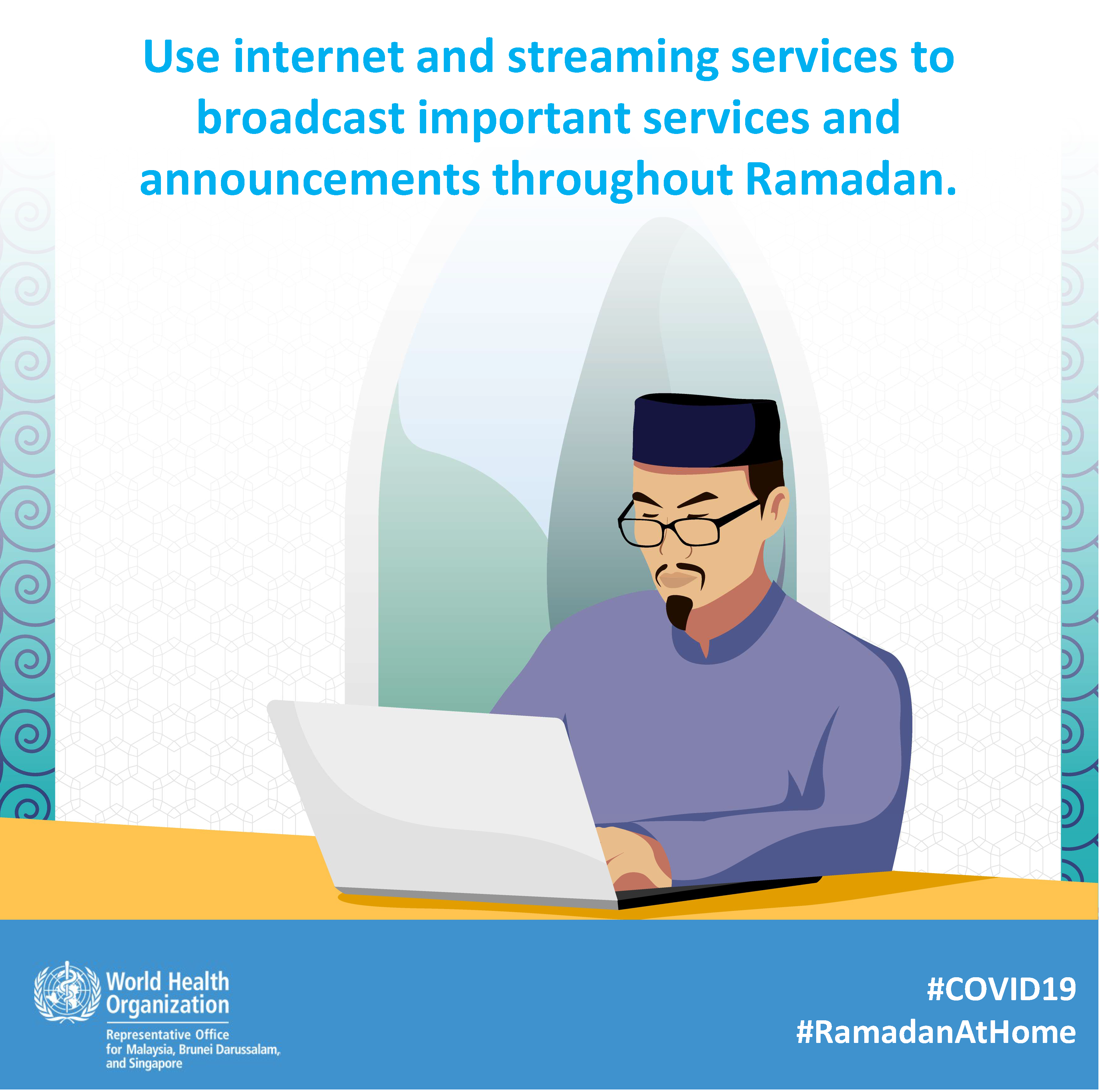 Use internet and streaming services to broadcast important services and announcements throughout Ramadan.

World Health Organization
Representative Office for Malaysia, Brunei Darussalam, and Singapore

#COVID19
#RamadanAtHome