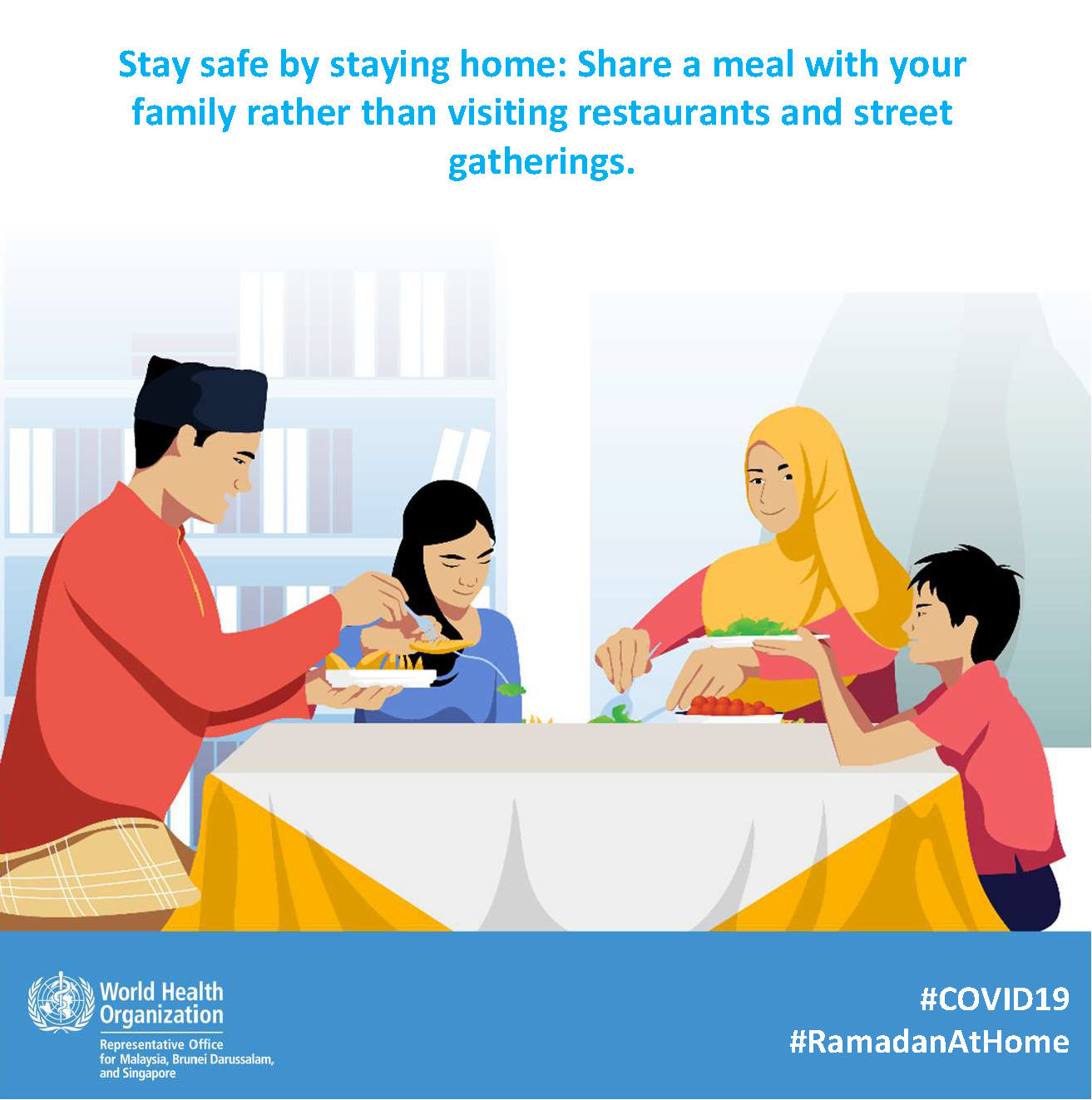 Stay safe by staying home: Share a meal with your family rather than visiting restaurants and street gatherings.

World Health Organization
Representative Office for Malaysia, Brunei Darussalam, and Singapore

#COVID19
#RamadanAtHome