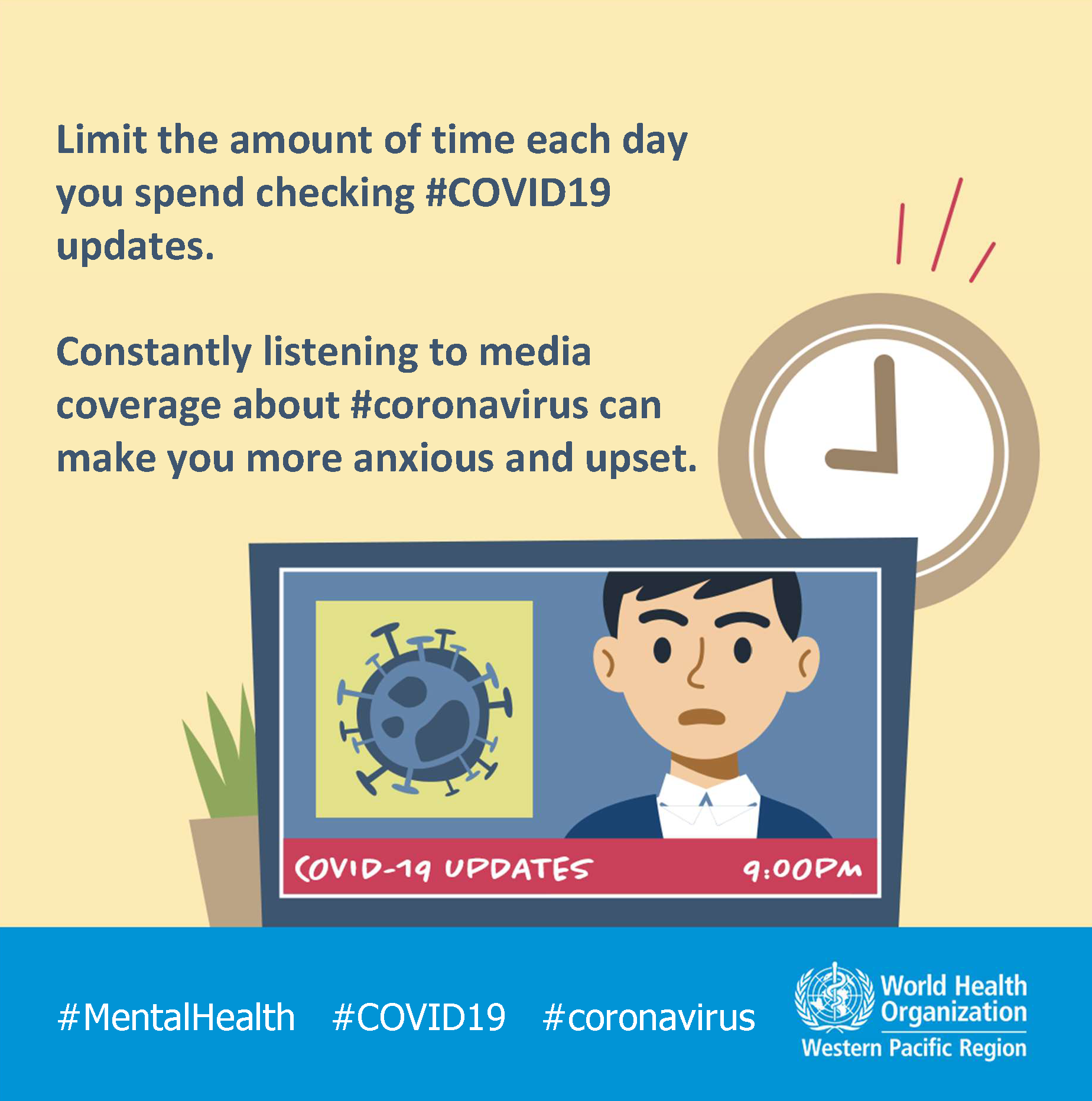 Limit the amount of time each day you spend checking #COVID19 updates.

Constantly listening to media coverage about #coronavirus can make you more anxious and upset.

COVID-19 UPDATES 9:00PM

#MentalHealth #COVID19 #coronavirus

World Health Organization
Western Pacific Region