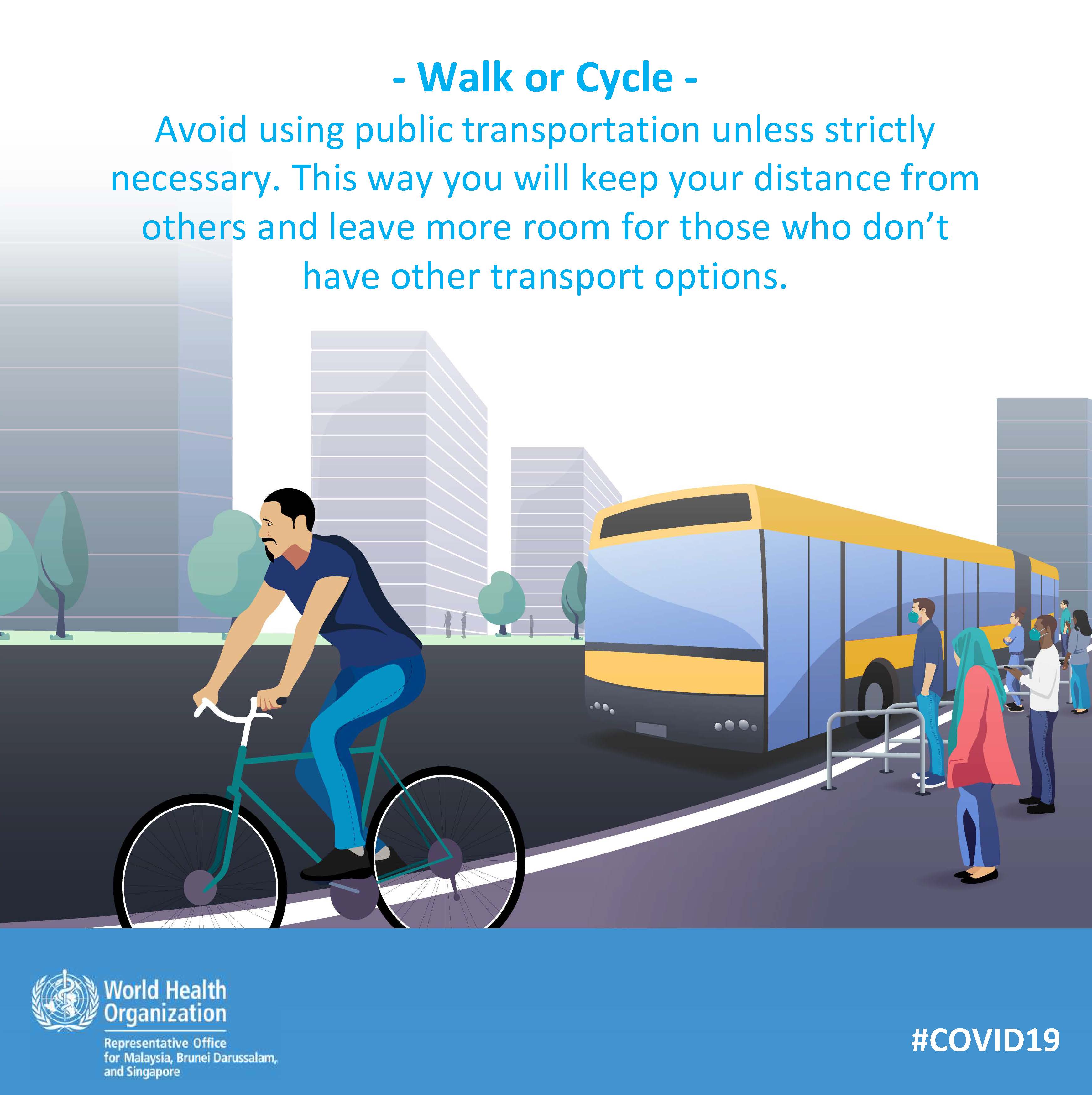 - Walk or Cycle -
Avoid using public transportation unless strictly necessary. This way you will keep your distance from others and leave more room for those who don’t have other transport options.

World Health Organization
Representative Office for Malaysia, Brunei Darussalam, and Singapore

#COVID19