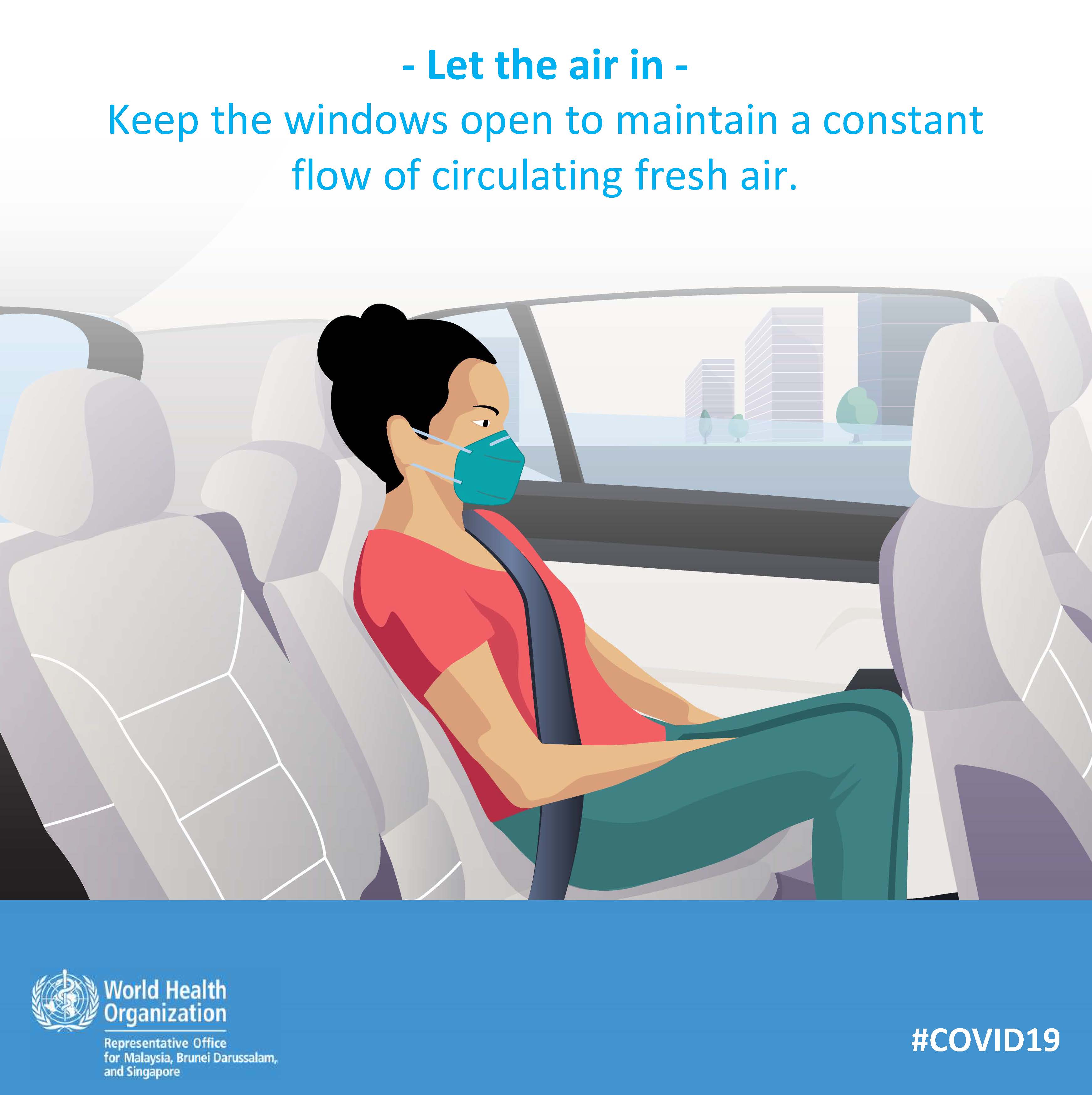 - Let the air in -
Keep the windows open to maintain a constant flow of circulating fresh air.

World Health Organization
Representative Office for Malaysia, Brunei Darussalam, and Singapore

#COVID19