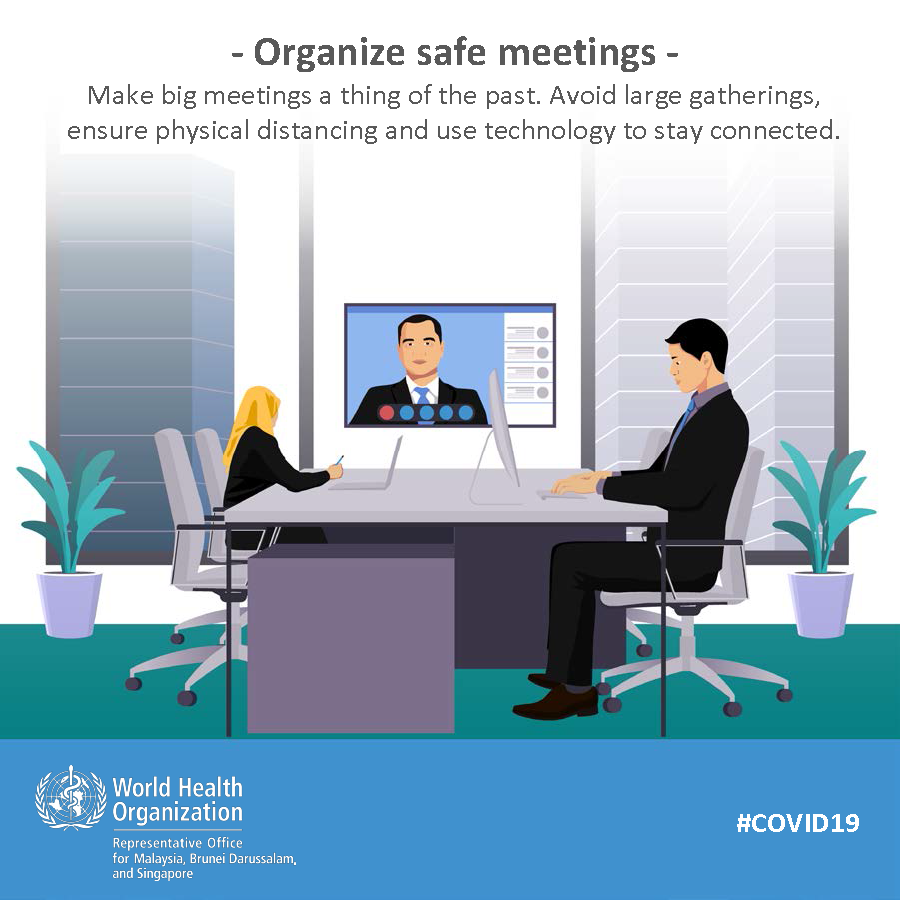 - Organize safe meetings -

Make big meetings a thing of the past. Avoid large gatherings, ensure physical distancing and use technology to stay connected.

World Health Organization
Representative Office for Malaysia, Brunei Darussalam, and Singapore

#COVID19