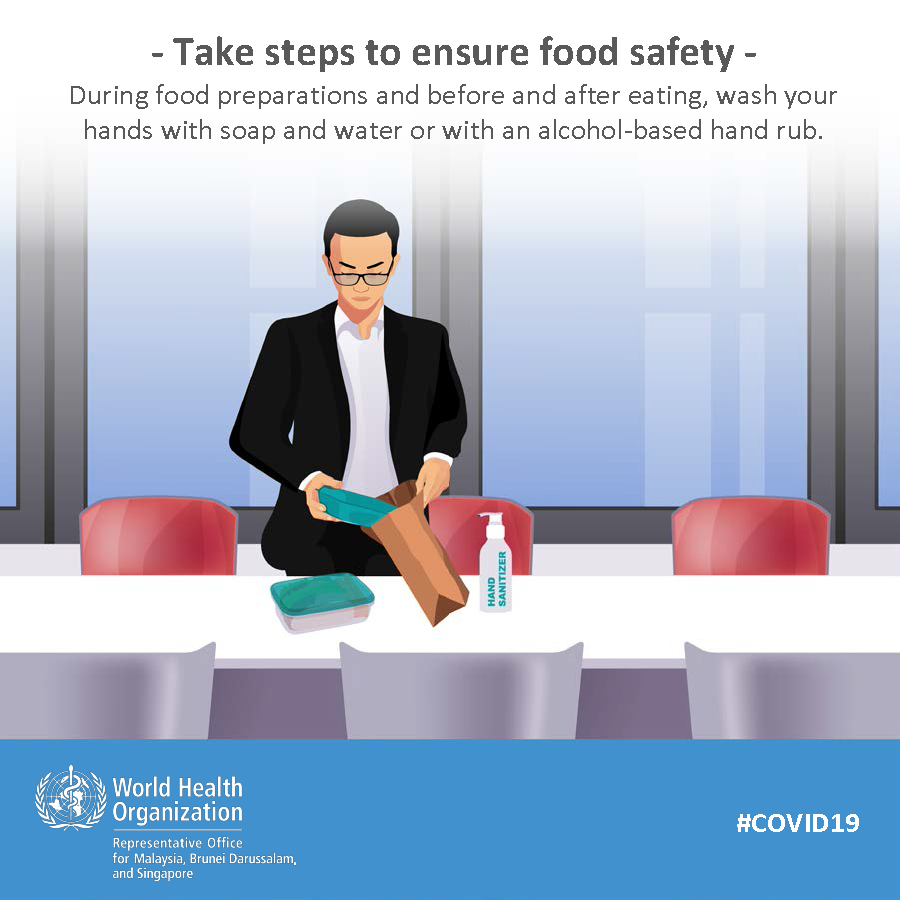 - Take steps to ensure food safety -

During food preparations and before and after eating, wash your hands with soap and water or with an alcohol-based hand rub.

HAND SANITIZER

World Health Organization
Representative Office for Malaysia, Brunei Darussalam, and Singapore

#COVID19